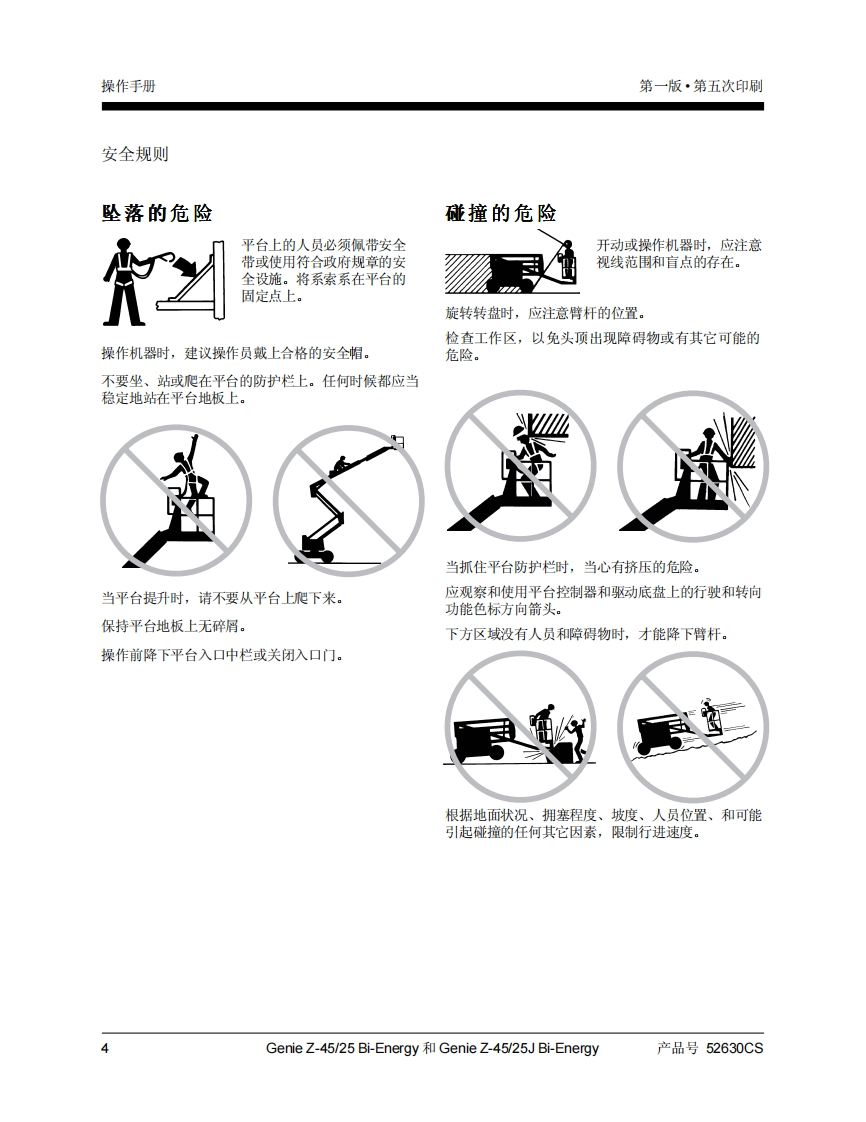 操作手册

第一版 • 第五次印刷

安全规则

坠落的危险

平台上的人员必须佩带安全带或使用符合政府规章的安全设施。将系索系在平台的固定点上。

操作机器时，建议操作员戴上合格的安全帽。

不要坐、站或爬在平台的防护栏上。任何时候都应当稳定地站在平台地板上。

当平台提升时，请不要从平台上爬下来。

保持平台地板上无碎屑。

操作前降下平台入口中栏或关闭入口门。

碰撞的危险

开动或操作机器时，应注意视线范围和盲点的存在。

旋转转盘时，应注意臂杆的位置。

检查工作区，以免头顶出现障碍物或有其它可能的危险。

当抓住平台防护栏时，当心有挤压的危险。

应观察和使用平台控制器和驱动底盘上的行驶和转向功能色标方向箭头。

下方区域没有人员和障碍物时，才能降下臂杆。

根据地面状况、拥塞程度、坡度、人员位置、和可能引起碰撞的任何其它因素，限制行进速度。

4

Genie Z-45/25 Bi-Energy 和 Genie Z-45/25J Bi-Energy

产品号 52630CS