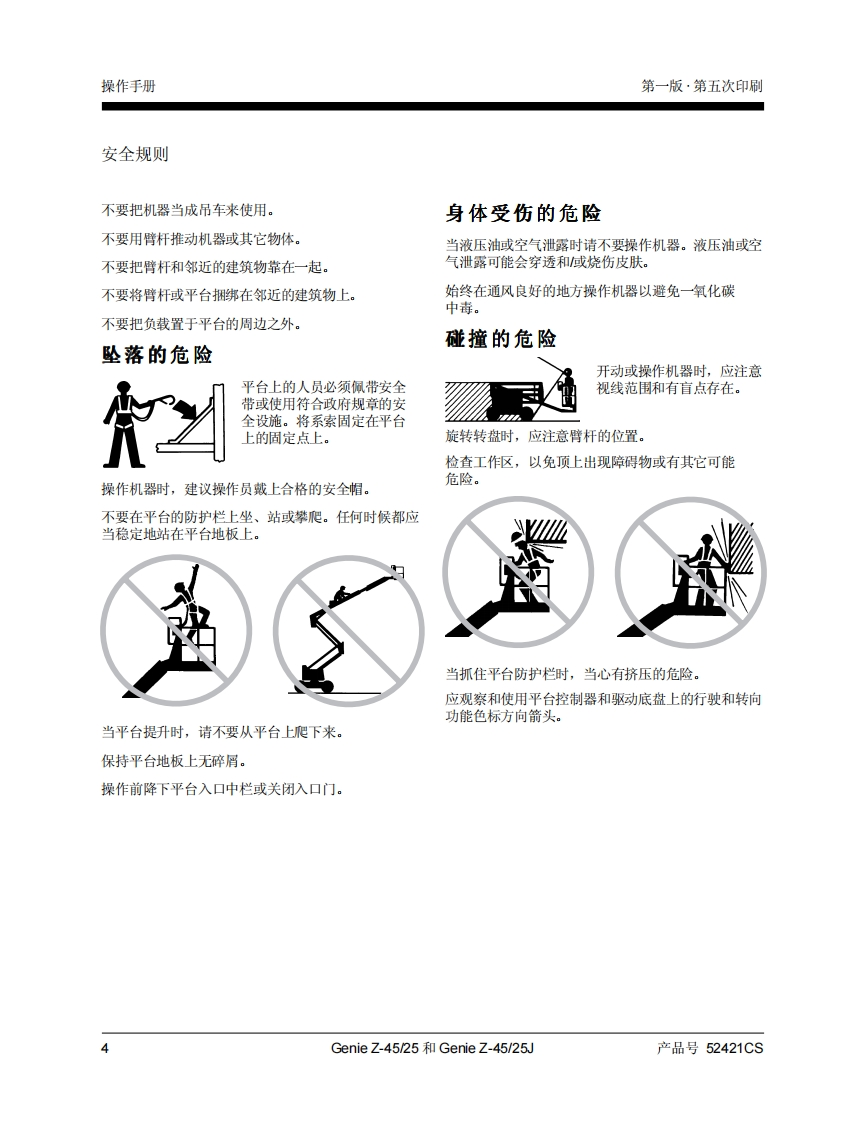 操作手册

第一版 · 第五次印刷

安全规则

不要把机器当成吊车来使用。

不要用臂杆推动机器或其它物体。

不要把臂杆和邻近的建筑物靠在一起。

不要将臂杆或平台捆绑在邻近的建筑物上。

不要把负载置于平台的周边之外。

坠落的危险

平台上的人员必须佩带安全带或使用符合政府规章的安全设施。将系索固定在平台上的固定点上。

操作机器时，建议操作员戴上合格的安全帽。

不要在平台的防护栏上坐、站或攀爬。任何时候都应当稳定地站在平台地板上。

当平台提升时，请不要从平台上爬下来。

保持平台地板上无碎屑。

操作前降下平台入口中栏或关闭入口门。

身体受伤的危险

当液压油或空气泄露时请不要操作机器。液压油或空气泄露可能会穿透和/或烧伤皮肤。

始终在通风良好的地方操作机器以避免一氧化碳中毒。

碰撞的危险

开动或操作机器时，应注意视线范围和有盲点存在。

旋转转盘时，应注意臂杆的位置。

检查工作区，以免顶上出现障碍物或有其它可能危险。

当抓住平台防护栏时，当心有挤压的危险。

应观察和使用平台控制器和驱动底盘上的行驶和转向功能色标方向箭头。

4

Genie Z-45/25 和 Genie Z-45/25J

产品号 52421CS