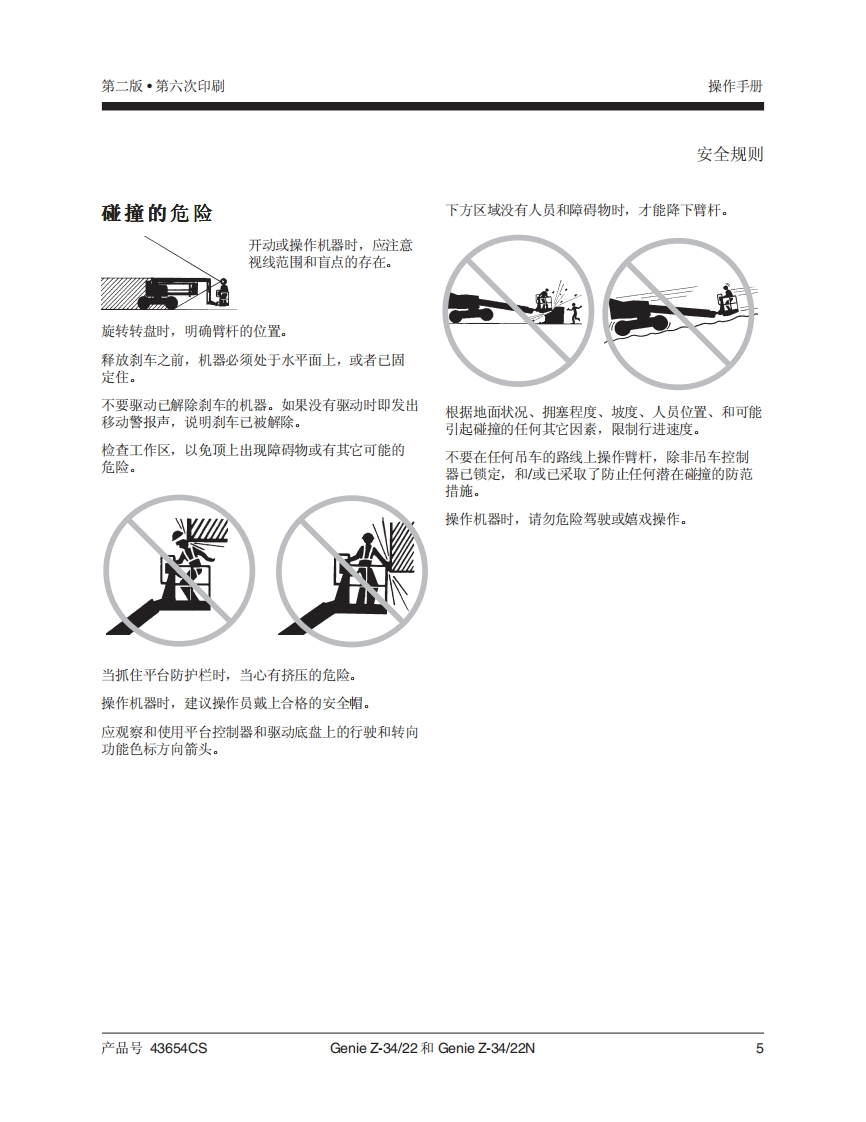 第二版 • 第六次印刷

操作手册

安全规则

碰撞的危险

开动或操作机器时，应注意视线范围和盲点的存在。

旋转转盘时，明确臂杆的位置。

释放刹车之前，机器必须处于水平面上，或者已固定住。

不要驱动已解除刹车的机器。如果没有驱动时即发出移动警报声，说明刹车已被解除。

检查工作区，以免顶上出现障碍物或有其它可能的危险。

当抓住平台防护栏时，当心有挤压的危险。

操作机器时，建议操作员戴上合格的安全帽。

应观察和使用平台控制器和驱动底盘上的行驶和转向功能色标方向箭头。

下方区域没有人员和障碍物时，才能降下臂杆。

根据地面状况、拥塞程度、坡度、人员位置、和可能引起碰撞的任何其它因素，限制行进速度。

不要在任何吊车的路线上操作臂杆，除非吊车控制器已锁定，和/或已采取了防止任何潜在碰撞的防范措施。

操作机器时，请勿危险驾驶或嬉戏操作。

产品号 43654CS

Genie Z-34/22 和 Genie Z-34/22N

5