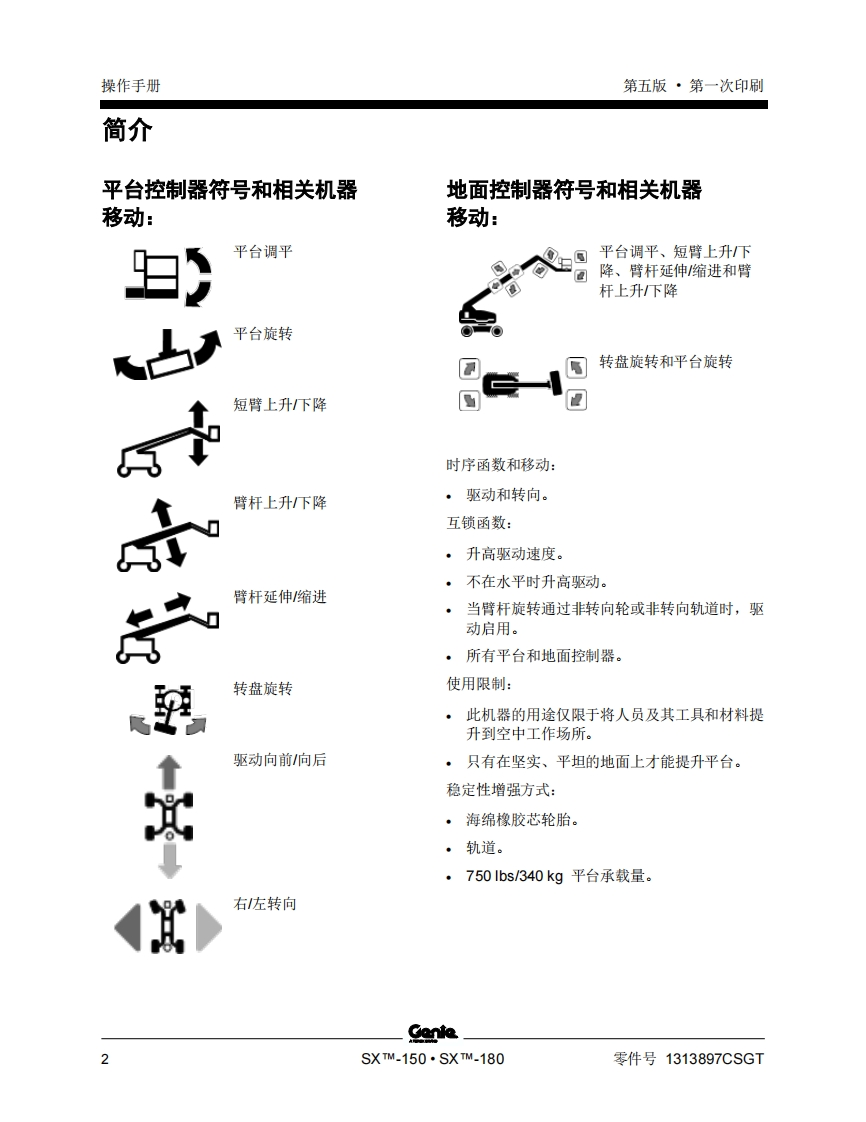 操作手册

第五版 • 第一次印刷

简介

平台控制器符号和相关机器移动：

平台调平

平台旋转

短臂上升/下降

臂杆上升/下降

臂杆延伸/缩进

转盘旋转

驱动向前/向后

右/左转向

地面控制器符号和相关机器移动：

平台调平、短臂上升/下降、臂杆延伸/缩进和臂杆上升/下降

转盘旋转和平台旋转

时序函数和移动：

• 驱动和转向。

互锁函数：

• 升高驱动速度。
• 不在水平时升高驱动。
• 当臂杆旋转通过非转向轮或非转向轨道时，驱动启用。
• 所有平台和地面控制器。

使用限制：

• 此机器的用途仅限于将人员及其工具和材料提升到空中工作场所。
• 只有在坚实、平坦的地面上才能提升平台。

稳定性增强方式：

• 海绵橡胶芯轮胎。
• 轨道。
• 750 lbs/340 kg 平台承载量。

Genie

2

SX™-150 • SX™-180

零件号 1313897CSGT