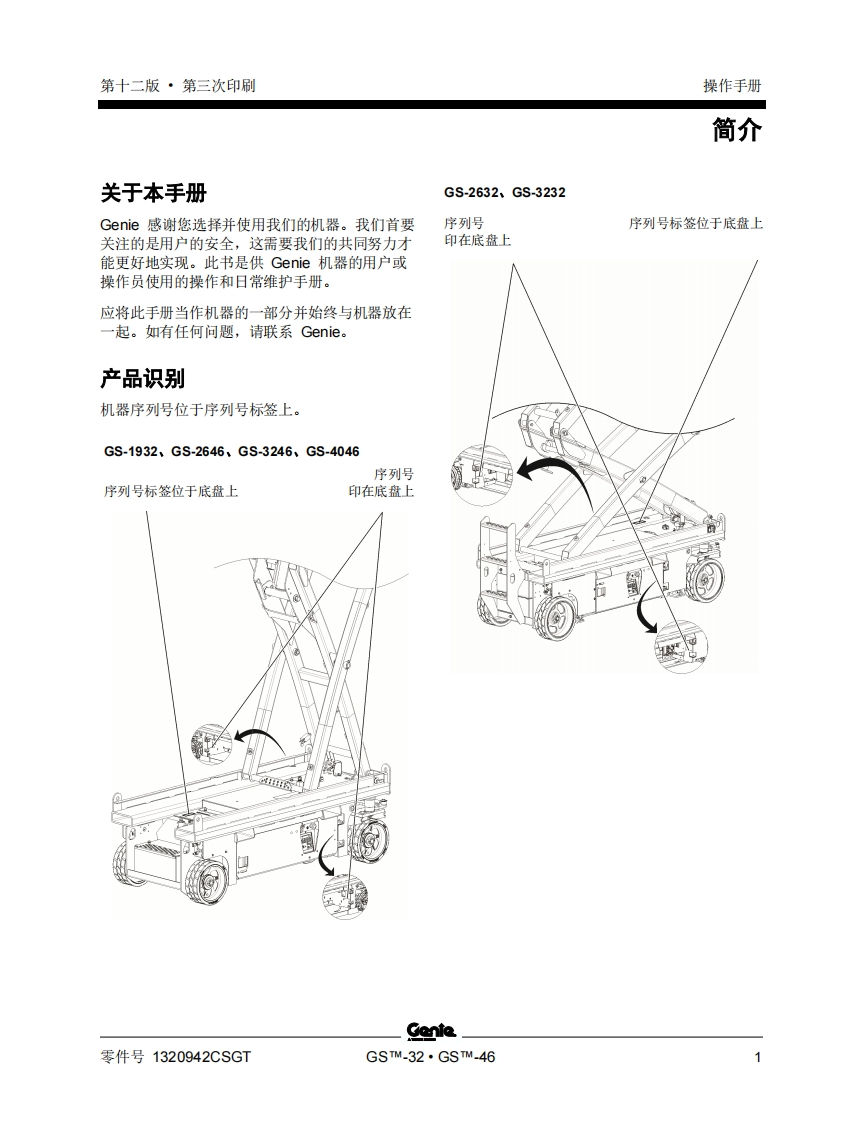 第十二版 • 第三次印刷

操作手册

简介

关于本手册

Genie 感谢您选择并使用我们的机器。我们首要关注的是用户的安全，这需要我们的共同努力才能更好地实现。此书是供 Genie 机器的用户或操作员使用的操作和日常维护手册。

应将此手册当作机器的一部分并始终与机器放在一起。如有任何问题，请联系 Genie。

产品识别

机器序列号位于序列号标签上。

GS-1932、GS-2646、GS-3246、GS-4046

序列号标签位于底盘上

序列号印在底盘上

GS-2632、GS-3232

序列号印在底盘上

序列号标签位于底盘上

Genie

零件号 1320942CSGT

GS™-32 • GS™-46

1