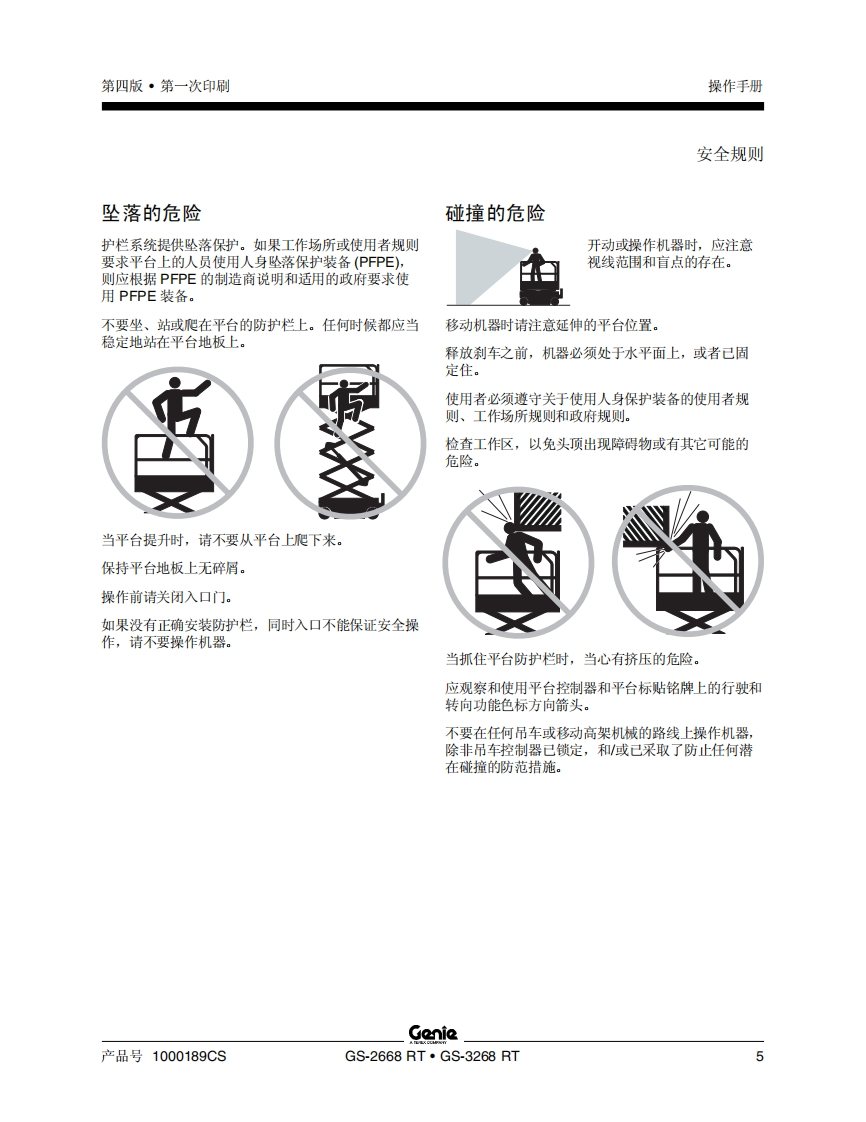 第四版 • 第一次印刷

操作手册

安全规则

坠落的危险

护栏系统提供坠落保护。如果工作场所或使用者规则要求平台上的人员使用人身坠落保护装备 (PFPE)，则应根据 PFPE 的制造商说明和适用的政府要求使用 PFPE 装备。

不要坐、站或爬在平台的防护栏上。任何时候都应当稳定地站在平台地板上。

当平台提升时，请不要从平台上爬下来。

保持平台地板上无碎屑。

操作前请关闭入口门。

如果没有正确安装防护栏，同时入口不能保证安全操作，请不要操作机器。

碰撞的危险

开动或操作机器时，应注意视线范围和盲点的存在。

移动机器时请注意延伸的平台位置。

释放刹车之前，机器必须处于水平面上，或者已固定住。

使用者必须遵守关于使用人身保护装备的使用者规则、工作场所规则和政府规则。

检查工作区，以免头顶出现障碍物或有其它可能的危险。

当抓住平台防护栏时，当心有挤压的危险。

应观察和使用平台控制器和平台标贴铭牌上的行驶和转向功能色标方向箭头。

不要在任何吊车或移动高架机械的路线上操作机器，除非吊车控制器已锁定，和/或已采取了防止任何潜在碰撞的防范措施。

Genie
A TEREX COMPANY

产品号 1000189CS

GS-2668 RT • GS-3268 RT

5