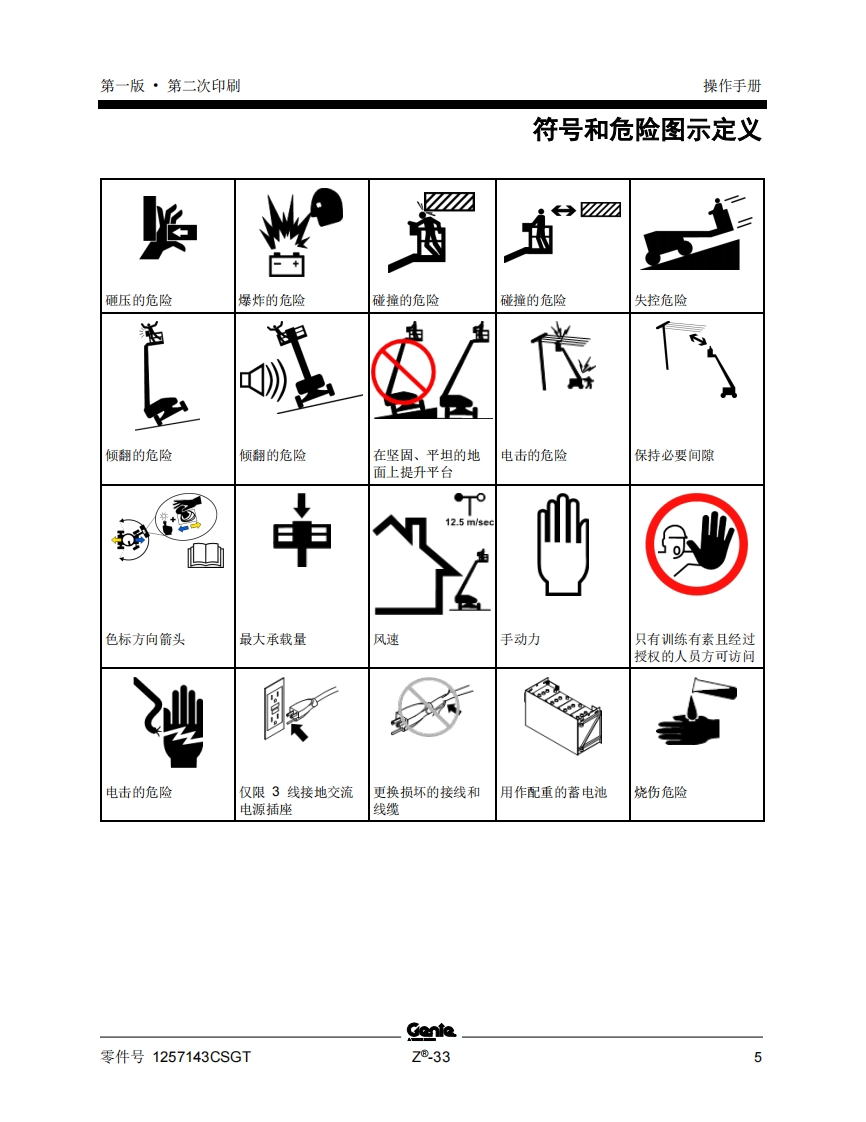 第一版 • 第二次印刷

操作手册

符号和危险图示定义

| 砸压的危险 | 爆炸的危险 | 碰撞的危险 | 碰撞的危险 | 失控危险 |
|---|---|---|---|---|
| 倾翻的危险 | 倾翻的危险 | 在坚固、平坦的地面上提升平台 | 电击的危险 | 保持必要间隙 |
| 色标方向箭头 | 最大承载量 | 12.5 m/sec 风速 | 手动力 | 只有训练有素且经过授权的人员方可访问 |
| 电击的危险 | 仅限 3 线接地交流电源插座 | 更换损坏的接线和线缆 | 用作配重的蓄电池 | 烧伤危险 |

Genie

零件号 1257143CSGT

Z®-33

5