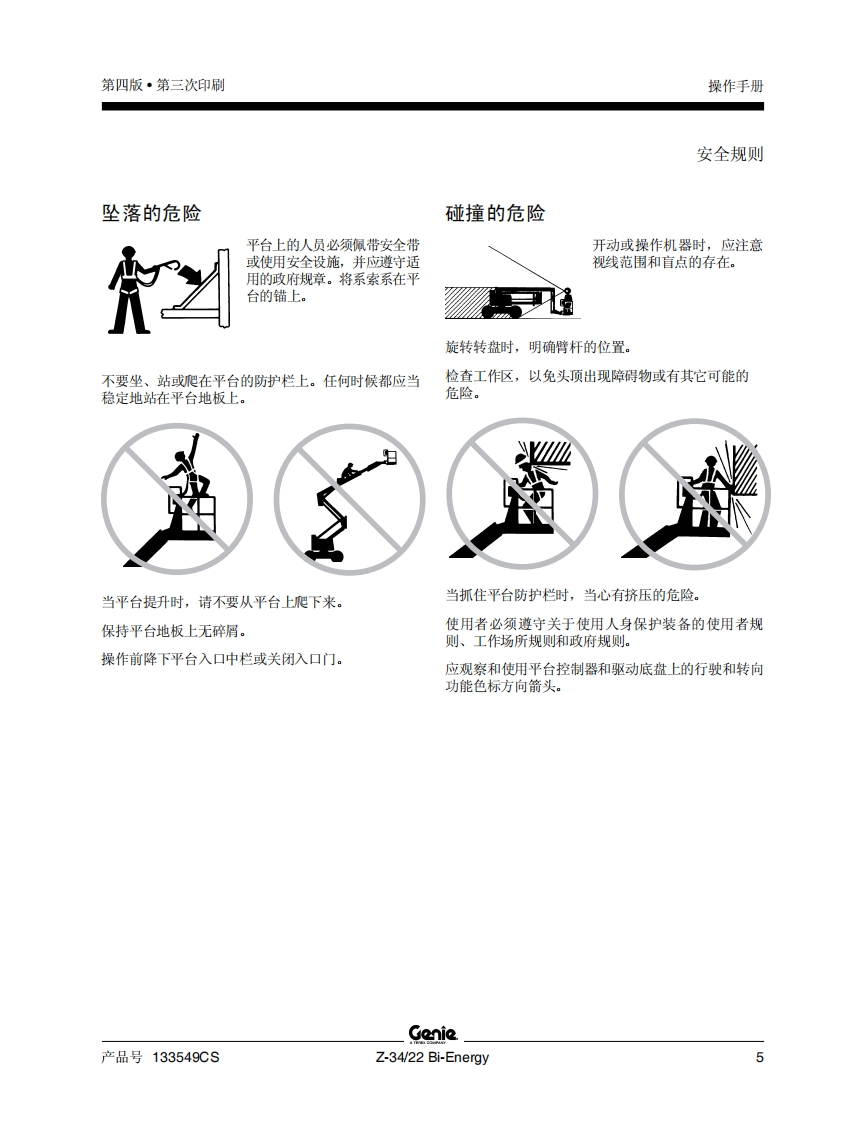 第四版 • 第三次印刷

操作手册

安全规则

坠落的危险

平台上的人员必须佩带安全带或使用安全设施，并应遵守适用的政府规章。将系索系在平台的锚上。

不要坐、站或爬在平台的防护栏上。任何时候都应当稳定地站在平台地板上。

当平台提升时，请不要从平台上爬下来。

保持平台地板上无碎屑。

操作前降下平台入口中栏或关闭入口门。

碰撞的危险

开动或操作机器时，应注意视线范围和盲点的存在。

旋转转盘时，明确臂杆的位置。

检查工作区，以免头顶出现障碍物或有其它可能的危险。

当抓住平台防护栏时，当心有挤压的危险。

使用者必须遵守关于使用人身保护装备的使用者规则、工作场所规则和政府规则。

应观察和使用平台控制器和驱动底盘上的行驶和转向功能色标方向箭头。

Genie
A TEREX COMPANY

产品号 133549CS

Z-34/22 Bi-Energy

5