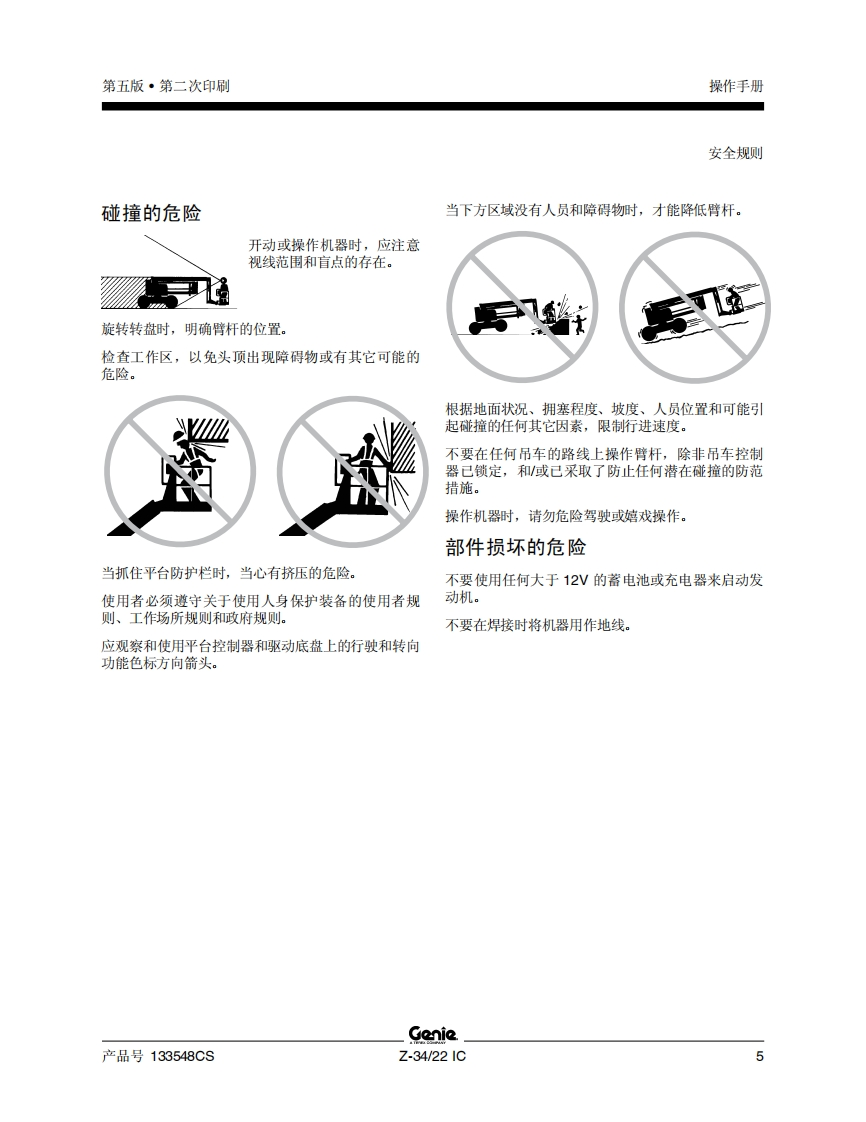 第五版 • 第二次印刷

操作手册

安全规则

碰撞的危险

开动或操作机器时，应注意视线范围和盲点的存在。

旋转转盘时，明确臂杆的位置。

检查工作区，以免头顶出现障碍物或有其它可能的危险。

当抓住平台防护栏时，当心有挤压的危险。

使用者必须遵守关于使用人身保护装备的使用者规则、工作场所规则和政府规则。

应观察和使用平台控制器和驱动底盘上的行驶和转向功能色标方向箭头。

当下方区域没有人员和障碍物时，才能降低臂杆。

根据地面状况、拥塞程度、坡度、人员位置和可能引起碰撞的任何其它因素，限制行进速度。

不要在任何吊车的路线上操作臂杆，除非吊车控制器已锁定，和/或已采取了防止任何潜在碰撞的防范措施。

操作机器时，请勿危险驾驶或嬉戏操作。

部件损坏的危险

不要使用任何大于 12V 的蓄电池或充电器来启动发动机。

不要在焊接时将机器用作地线。

Genie
A TEREX COMPANY

产品号 133548CS

Z-34/22 IC

5