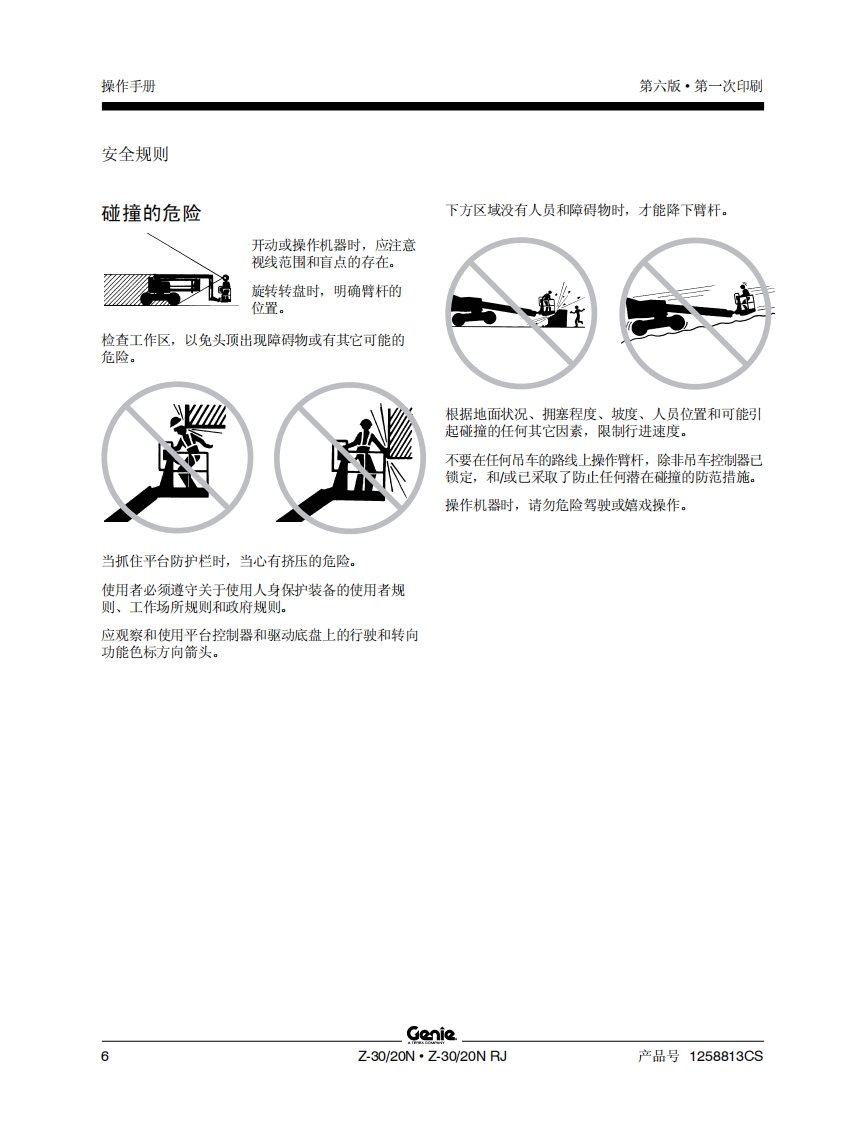 操作手册

第六版 • 第一次印刷

安全规则

碰撞的危险

开动或操作机器时，应注意视线范围和盲点的存在。

旋转转盘时，明确臂杆的位置。

检查工作区，以免头顶出现障碍物或有其它可能的危险。

当抓住平台防护栏时，当心有挤压的危险。

使用者必须遵守关于使用人身保护装备的使用者规则、工作场所规则和政府规则。

应观察和使用平台控制器和驱动底盘上的行驶和转向功能色标方向箭头。

下方区域没有人员和障碍物时，才能降下臂杆。

根据地面状况、拥塞程度、坡度、人员位置和可能引起碰撞的任何其它因素，限制行进速度。

不要在任何吊车的路线上操作臂杆，除非吊车控制器已锁定，和/或已采取了防止任何潜在碰撞的防范措施。

操作机器时，请勿危险驾驶或嬉戏操作。

Genie
A TEREX COMPANY

6

Z-30/20N • Z-30/20N RJ

产品号 1258813CS