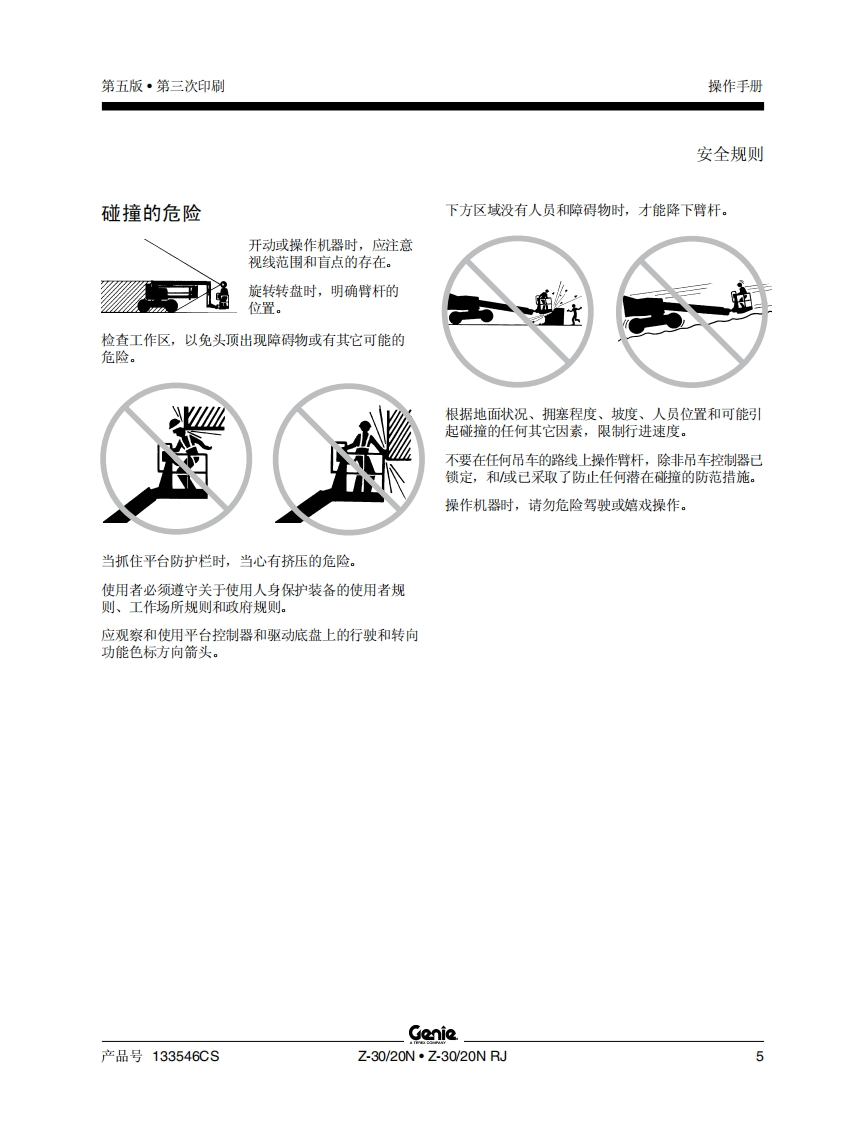 第五版 • 第三次印刷

操作手册

安全规则

碰撞的危险

开动或操作机器时，应注意视线范围和盲点的存在。

旋转转盘时，明确臂杆的位置。

检查工作区，以免头顶出现障碍物或有其它可能的危险。

当抓住平台防护栏时，当心有挤压的危险。

使用者必须遵守关于使用人身保护装备的使用者规则、工作场所规则和政府规则。

应观察和使用平台控制器和驱动底盘上的行驶和转向功能色标方向箭头。

下方区域没有人员和障碍物时，才能降下臂杆。

根据地面状况、拥塞程度、坡度、人员位置和可能引起碰撞的任何其它因素，限制行进速度。

不要在任何吊车的路线上操作臂杆，除非吊车控制器已锁定，和/或已采取了防止任何潜在碰撞的防范措施。

操作机器时，请勿危险驾驶或嬉戏操作。

Genie
A TEREX COMPANY

产品号 133546CS

Z-30/20N • Z-30/20N RJ

5