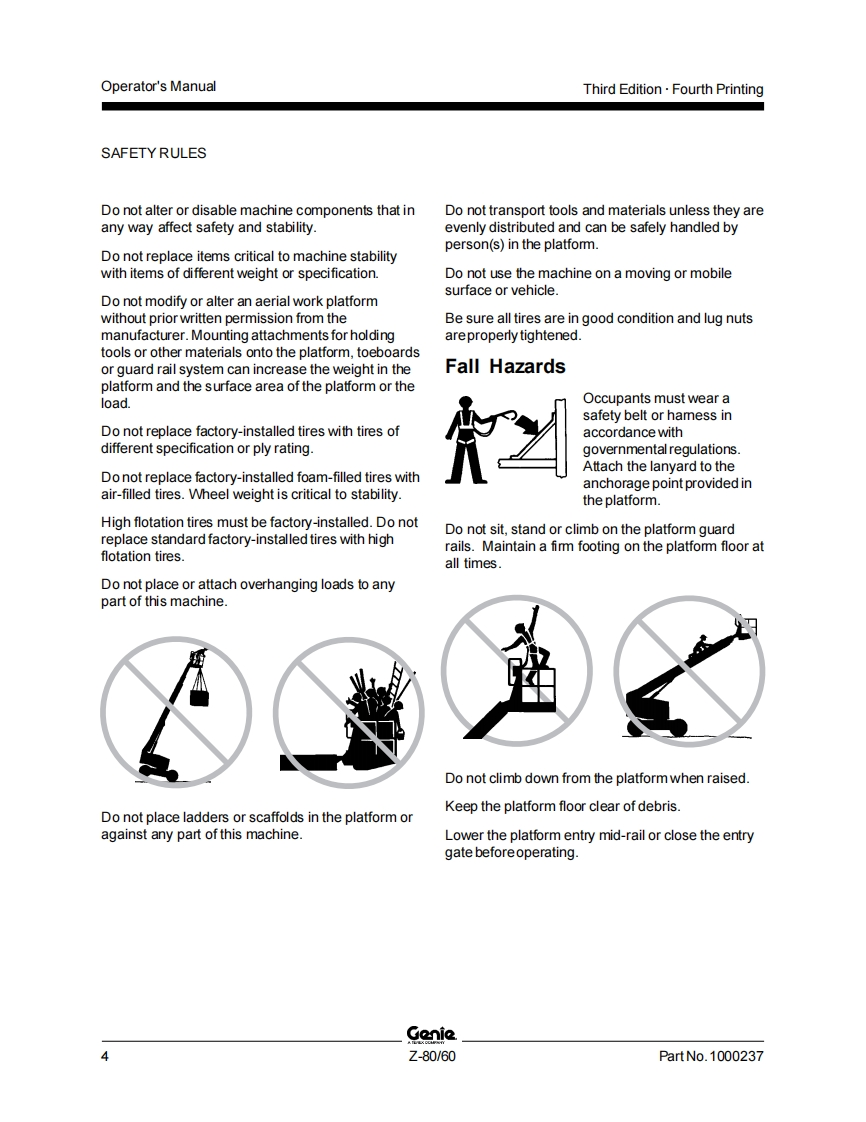 Operator's Manual

Third Edition · Fourth Printing

SAFETY RULES

Do not alter or disable machine components that in any way affect safety and stability.

Do not replace items critical to machine stability with items of different weight or specification.

Do not modify or alter an aerial work platform without prior written permission from the manufacturer. Mounting attachments for holding tools or other materials onto the platform, toeboards or guard rail system can increase the weight in the platform and the surface area of the platform or the load.

Do not replace factory-installed tires with tires of different specification or ply rating.

Do not replace factory-installed foam-filled tires with air-filled tires. Wheel weight is critical to stability.

High flotation tires must be factory-installed. Do not replace standard factory-installed tires with high flotation tires.

Do not place or attach overhanging loads to any part of this machine.

Do not place ladders or scaffolds in the platform or against any part of this machine.

Do not transport tools and materials unless they are evenly distributed and can be safely handled by person(s) in the platform.

Do not use the machine on a moving or mobile surface or vehicle.

Be sure all tires are in good condition and lug nuts are properly tightened.

Fall Hazards

Occupants must wear a safety belt or harness in accordance with governmental regulations. Attach the lanyard to the anchorage point provided in the platform.

Do not sit, stand or climb on the platform guard rails. Maintain a firm footing on the platform floor at all times.

Do not climb down from the platform when raised.

Keep the platform floor clear of debris.

Lower the platform entry mid-rail or close the entry gate before operating.

Genie
A TEREX COMPANY

4

Z-80/60

Part No. 1000237