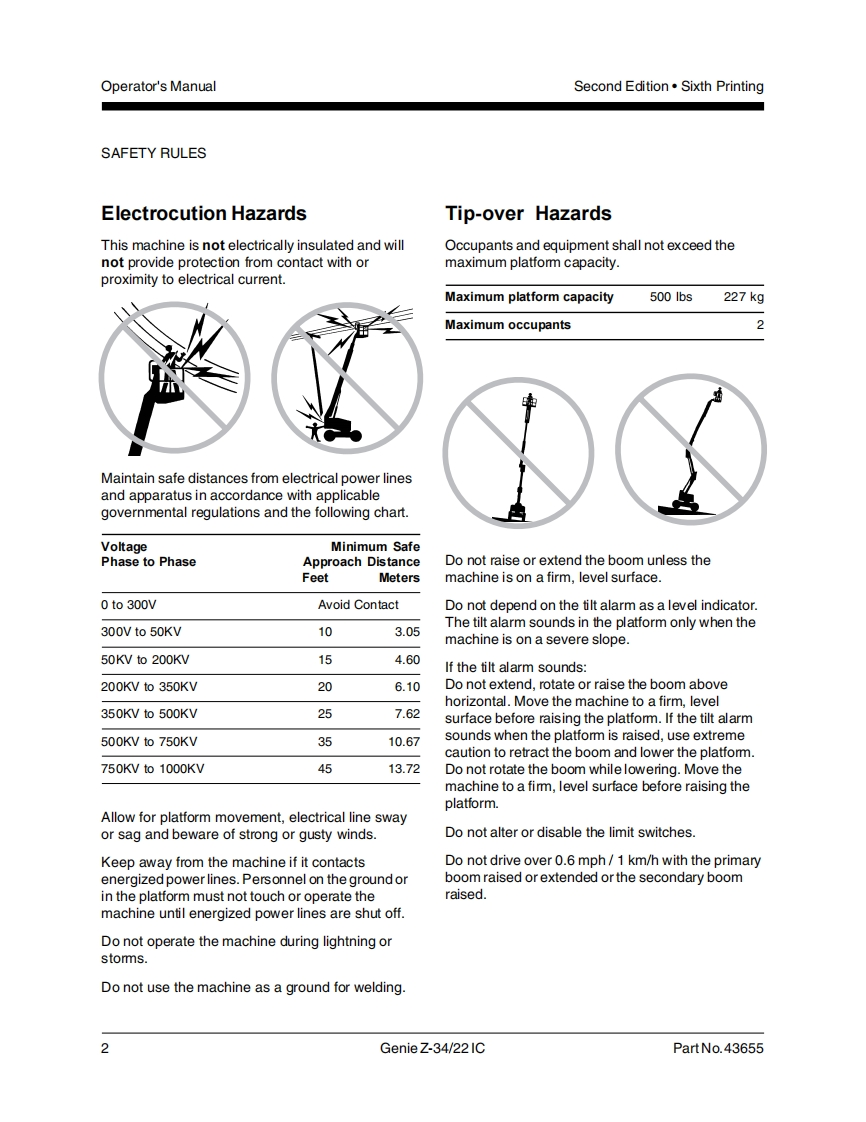 Operator's Manual

Second Edition • Sixth Printing

SAFETY RULES

Electrocution Hazards

This machine is not electrically insulated and will not provide protection from contact with or proximity to electrical current.

Maintain safe distances from electrical power lines and apparatus in accordance with applicable governmental regulations and the following chart.

| Voltage Phase to Phase | Minimum Safe Approach Distance Feet | Meters |
|---|---|---|
| 0 to 300V | Avoid Contact | |
| 300V to 50KV | 10 | 3.05 |
| 50KV to 200KV | 15 | 4.60 |
| 200KV to 350KV | 20 | 6.10 |
| 350KV to 500KV | 25 | 7.62 |
| 500KV to 750KV | 35 | 10.67 |
| 750KV to 1000KV | 45 | 13.72 |

Allow for platform movement, electrical line sway or sag and beware of strong or gusty winds.

Keep away from the machine if it contacts energized power lines. Personnel on the ground or in the platform must not touch or operate the machine until energized power lines are shut off.

Do not operate the machine during lightning or storms.

Do not use the machine as a ground for welding.

Tip-over Hazards

Occupants and equipment shall not exceed the maximum platform capacity.

| Maximum platform capacity | 500 lbs | 227 kg |
|---|---|---|
| Maximum occupants | | 2 |

Do not raise or extend the boom unless the machine is on a firm, level surface.

Do not depend on the tilt alarm as a level indicator. The tilt alarm sounds in the platform only when the machine is on a severe slope.

If the tilt alarm sounds:
Do not extend, rotate or raise the boom above horizontal. Move the machine to a firm, level surface before raising the platform. If the tilt alarm sounds when the platform is raised, use extreme caution to retract the boom and lower the platform. Do not rotate the boom while lowering. Move the machine to a firm, level surface before raising the platform.

Do not alter or disable the limit switches.

Do not drive over 0.6 mph / 1 km/h with the primary boom raised or extended or the secondary boom raised.

2

Genie Z-34/22 IC

Part No. 43655