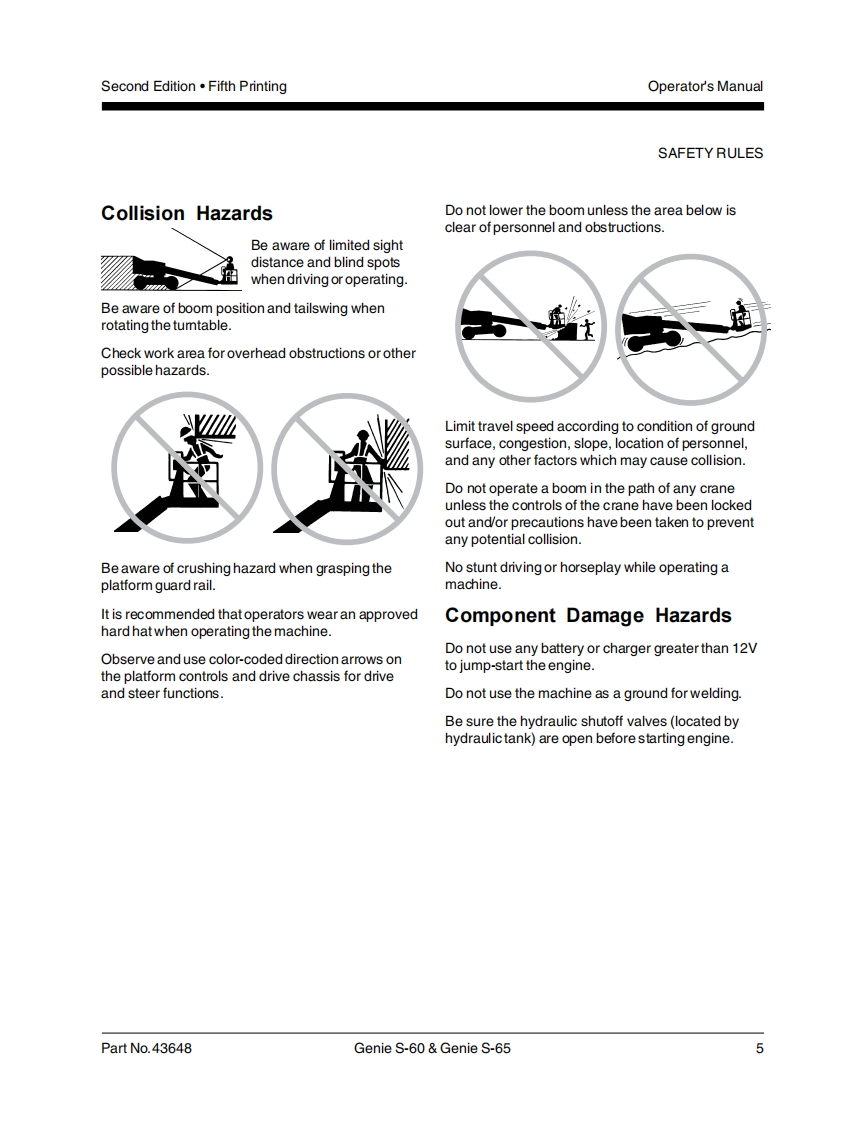 Second Edition • Fifth Printing

Operator's Manual

SAFETY RULES

Collision Hazards

Be aware of limited sight distance and blind spots when driving or operating.

Be aware of boom position and tailswing when rotating the turntable.

Check work area for overhead obstructions or other possible hazards.

Be aware of crushing hazard when grasping the platform guard rail.

It is recommended that operators wear an approved hard hat when operating the machine.

Observe and use color-coded direction arrows on the platform controls and drive chassis for drive and steer functions.

Do not lower the boom unless the area below is clear of personnel and obstructions.

Limit travel speed according to condition of ground surface, congestion, slope, location of personnel, and any other factors which may cause collision.

Do not operate a boom in the path of any crane unless the controls of the crane have been locked out and/or precautions have been taken to prevent any potential collision.

No stunt driving or horseplay while operating a machine.

Component Damage Hazards

Do not use any battery or charger greater than 12V to jump-start the engine.

Do not use the machine as a ground for welding.

Be sure the hydraulic shutoff valves (located by hydraulic tank) are open before starting engine.

Part No. 43648

Genie S-60 & Genie S-65

5