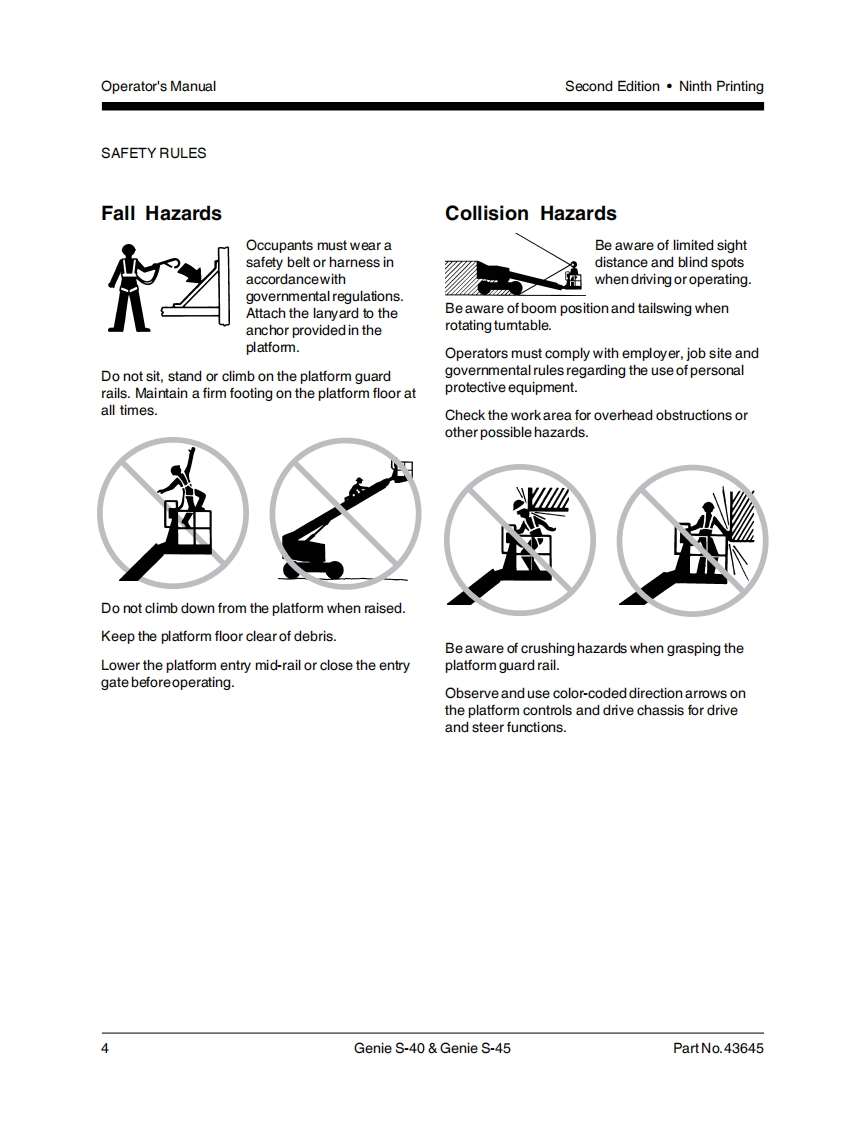 Operator's Manual

Second Edition • Ninth Printing

SAFETY RULES

Fall Hazards

Occupants must wear a safety belt or harness in accordance with governmental regulations. Attach the lanyard to the anchor provided in the platform.

Do not sit, stand or climb on the platform guard rails. Maintain a firm footing on the platform floor at all times.

Do not climb down from the platform when raised.

Keep the platform floor clear of debris.

Lower the platform entry mid-rail or close the entry gate before operating.

Collision Hazards

Be aware of limited sight distance and blind spots when driving or operating.

Be aware of boom position and tailswing when rotating turntable.

Operators must comply with employer, job site and governmental rules regarding the use of personal protective equipment.

Check the work area for overhead obstructions or other possible hazards.

Be aware of crushing hazards when grasping the platform guard rail.

Observe and use color-coded direction arrows on the platform controls and drive chassis for drive and steer functions.

4

Genie S-40 & Genie S-45

Part No. 43645