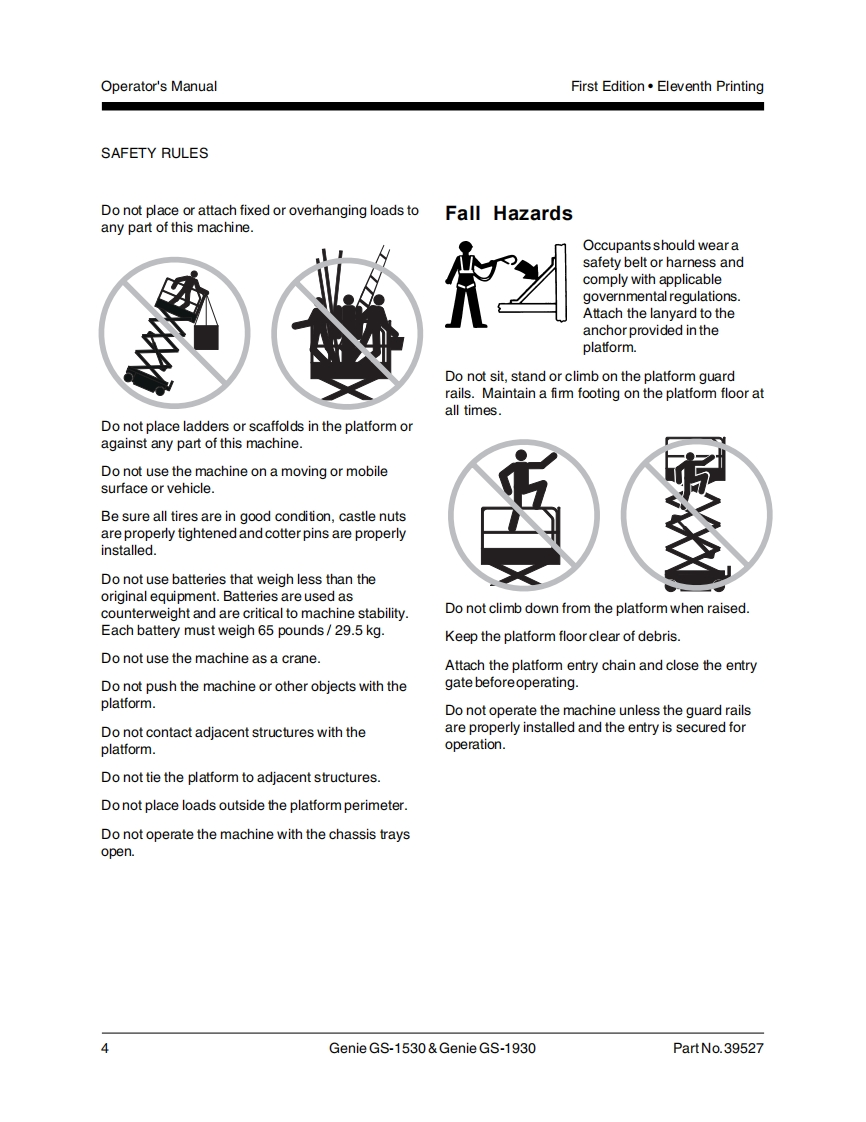 Operator's Manual

First Edition • Eleventh Printing

SAFETY RULES

Do not place or attach fixed or overhanging loads to any part of this machine.

Do not place ladders or scaffolds in the platform or against any part of this machine.

Do not use the machine on a moving or mobile surface or vehicle.

Be sure all tires are in good condition, castle nuts are properly tightened and cotter pins are properly installed.

Do not use batteries that weigh less than the original equipment. Batteries are used as counterweight and are critical to machine stability. Each battery must weigh 65 pounds / 29.5 kg.

Do not use the machine as a crane.

Do not push the machine or other objects with the platform.

Do not contact adjacent structures with the platform.

Do not tie the platform to adjacent structures.

Do not place loads outside the platform perimeter.

Do not operate the machine with the chassis trays open.

Fall Hazards

Occupants should wear a safety belt or harness and comply with applicable governmental regulations. Attach the lanyard to the anchor provided in the platform.

Do not sit, stand or climb on the platform guard rails. Maintain a firm footing on the platform floor at all times.

Do not climb down from the platform when raised.

Keep the platform floor clear of debris.

Attach the platform entry chain and close the entry gate before operating.

Do not operate the machine unless the guard rails are properly installed and the entry is secured for operation.

4

Genie GS-1530 & Genie GS-1930

Part No. 39527