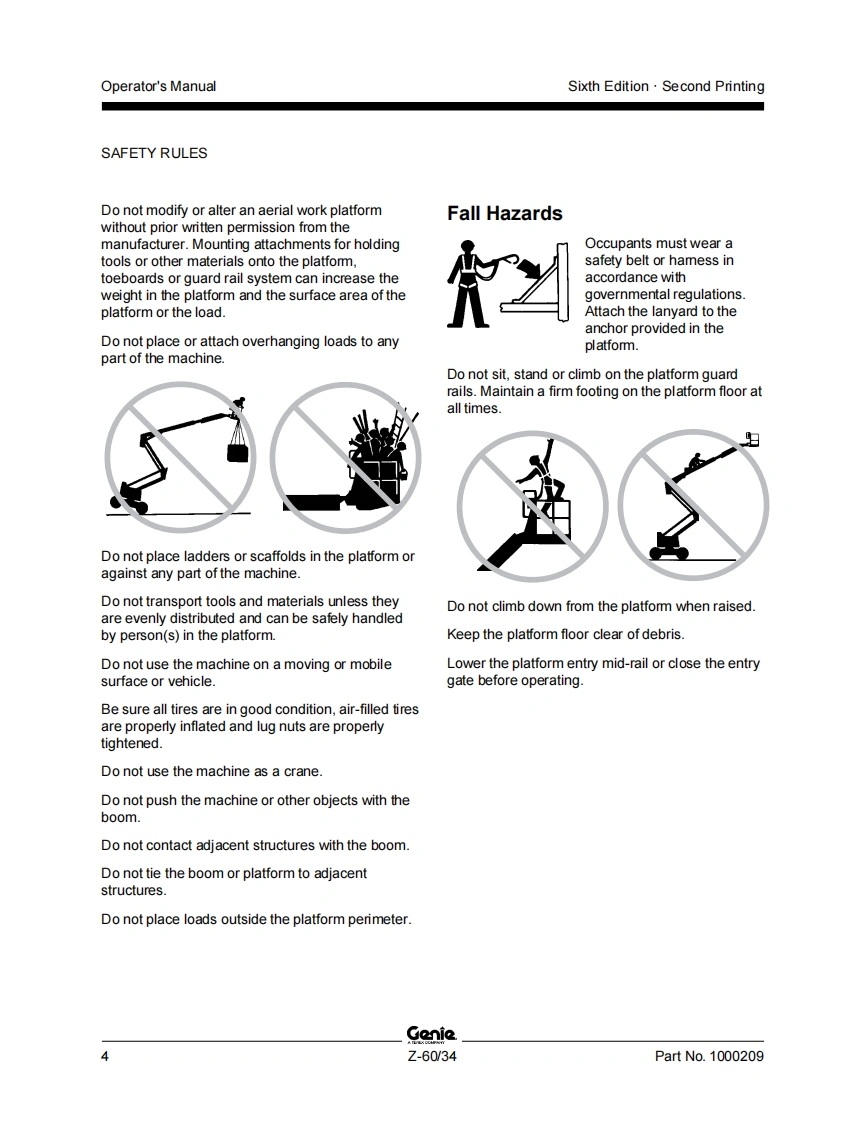 Operator's Manual

Sixth Edition · Second Printing

SAFETY RULES

Do not modify or alter an aerial work platform without prior written permission from the manufacturer. Mounting attachments for holding tools or other materials onto the platform, toeboards or guard rail system can increase the weight in the platform and the surface area of the platform or the load.

Do not place or attach overhanging loads to any part of the machine.

Do not place ladders or scaffolds in the platform or against any part of the machine.

Do not transport tools and materials unless they are evenly distributed and can be safely handled by person(s) in the platform.

Do not use the machine on a moving or mobile surface or vehicle.

Be sure all tires are in good condition, air-filled tires are properly inflated and lug nuts are properly tightened.

Do not use the machine as a crane.

Do not push the machine or other objects with the boom.

Do not contact adjacent structures with the boom.

Do not tie the boom or platform to adjacent structures.

Do not place loads outside the platform perimeter.

Fall Hazards

Occupants must wear a safety belt or harness in accordance with governmental regulations. Attach the lanyard to the anchor provided in the platform.

Do not sit, stand or climb on the platform guard rails. Maintain a firm footing on the platform floor at all times.

Do not climb down from the platform when raised.

Keep the platform floor clear of debris.

Lower the platform entry mid-rail or close the entry gate before operating.

Genie
A TEREX COMPANY

4

Z-60/34

Part No. 1000209