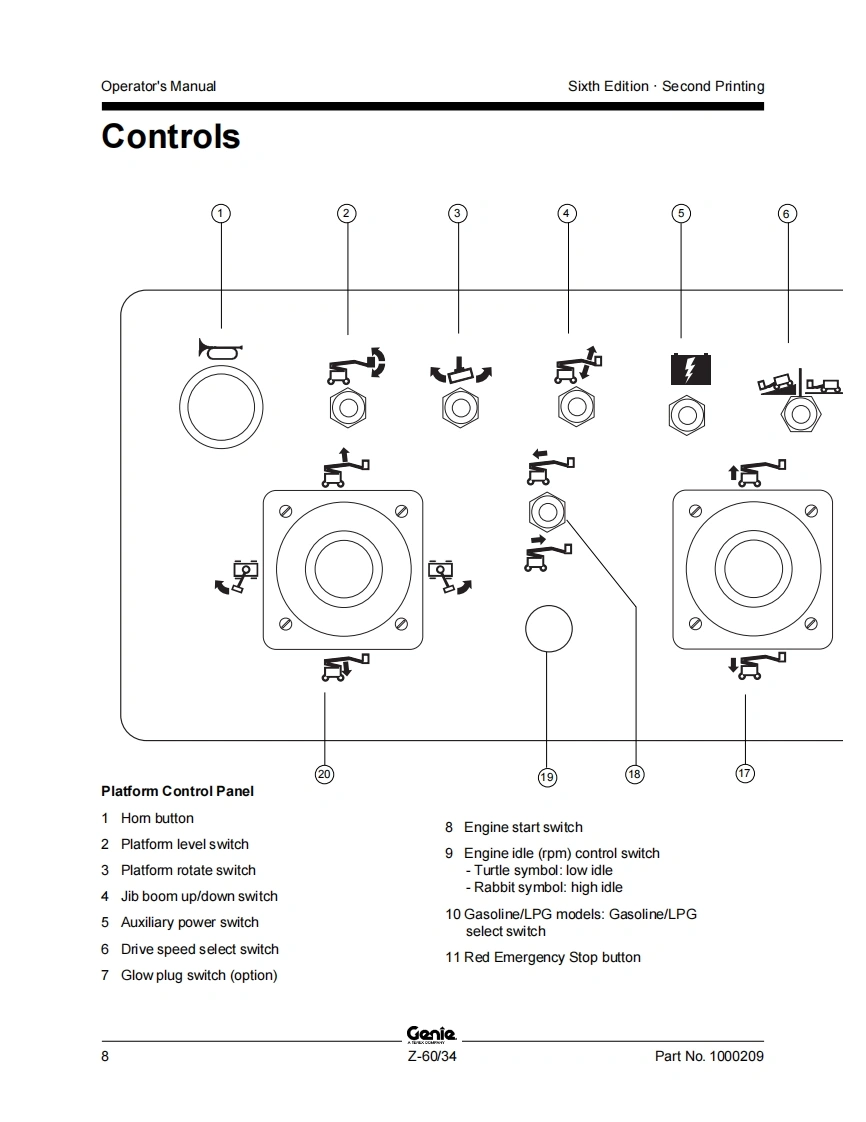 Operator's Manual

Sixth Edition · Second Printing

Controls

1 2 3 4 5 6

20 19 18 17

Platform Control Panel

1 Horn button

2 Platform level switch

3 Platform rotate switch

4 Jib boom up/down switch

5 Auxiliary power switch

6 Drive speed select switch

7 Glow plug switch (option)

8 Engine start switch

9 Engine idle (rpm) control switch
- Turtle symbol: low idle
- Rabbit symbol: high idle

10 Gasoline/LPG models: Gasoline/LPG select switch

11 Red Emergency Stop button

Genie
A TEREX COMPANY

8

Z-60/34

Part No. 1000209