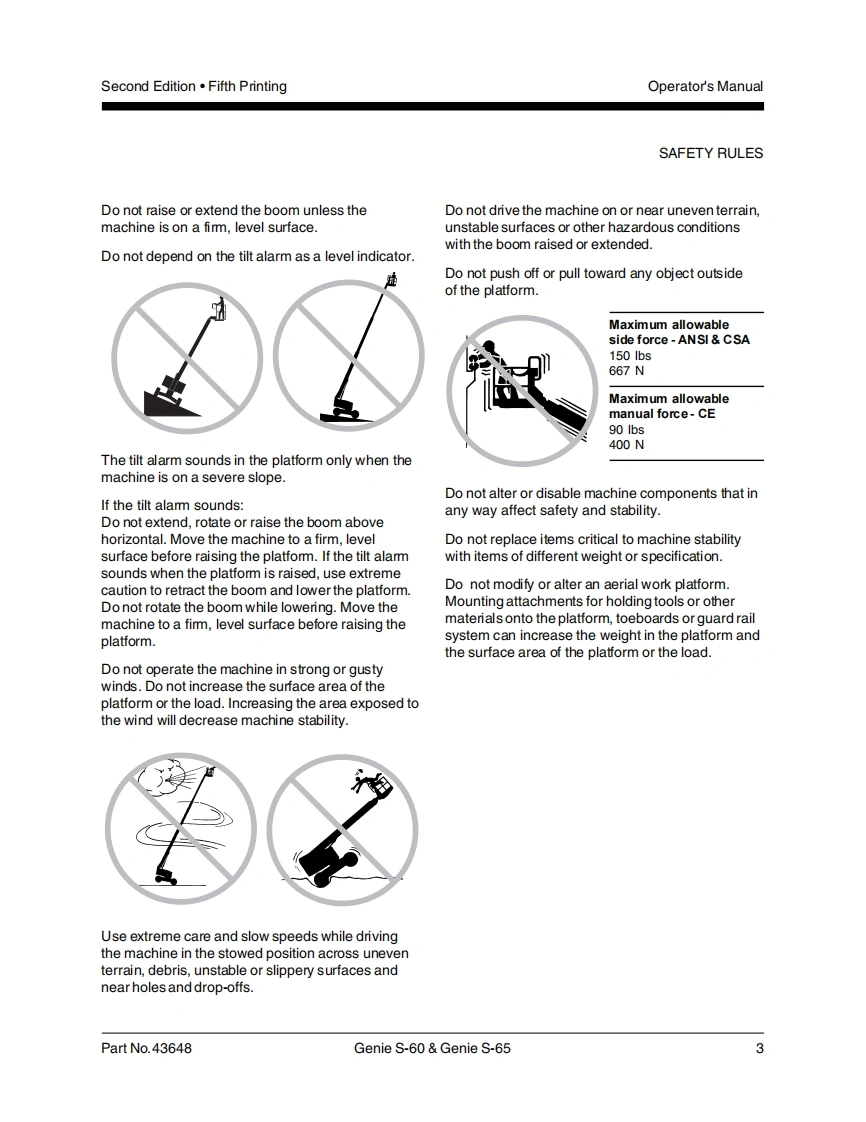 Second Edition • Fifth Printing

Operator's Manual

SAFETY RULES

Do not raise or extend the boom unless the machine is on a firm, level surface.

Do not depend on the tilt alarm as a level indicator.

The tilt alarm sounds in the platform only when the machine is on a severe slope.

If the tilt alarm sounds:
Do not extend, rotate or raise the boom above horizontal. Move the machine to a firm, level surface before raising the platform. If the tilt alarm sounds when the platform is raised, use extreme caution to retract the boom and lower the platform. Do not rotate the boom while lowering. Move the machine to a firm, level surface before raising the platform.

Do not operate the machine in strong or gusty winds. Do not increase the surface area of the platform or the load. Increasing the area exposed to the wind will decrease machine stability.

Use extreme care and slow speeds while driving the machine in the stowed position across uneven terrain, debris, unstable or slippery surfaces and near holes and drop-offs.

Do not drive the machine on or near uneven terrain, unstable surfaces or other hazardous conditions with the boom raised or extended.

Do not push off or pull toward any object outside of the platform.

Maximum allowable side force - ANSI & CSA
150 lbs
667 N

Maximum allowable manual force - CE
90 lbs
400 N

Do not alter or disable machine components that in any way affect safety and stability.

Do not replace items critical to machine stability with items of different weight or specification.

Do not modify or alter an aerial work platform. Mounting attachments for holding tools or other materials onto the platform, toeboards or guard rail system can increase the weight in the platform and the surface area of the platform or the load.

Part No. 43648

Genie S-60 & Genie S-65

3