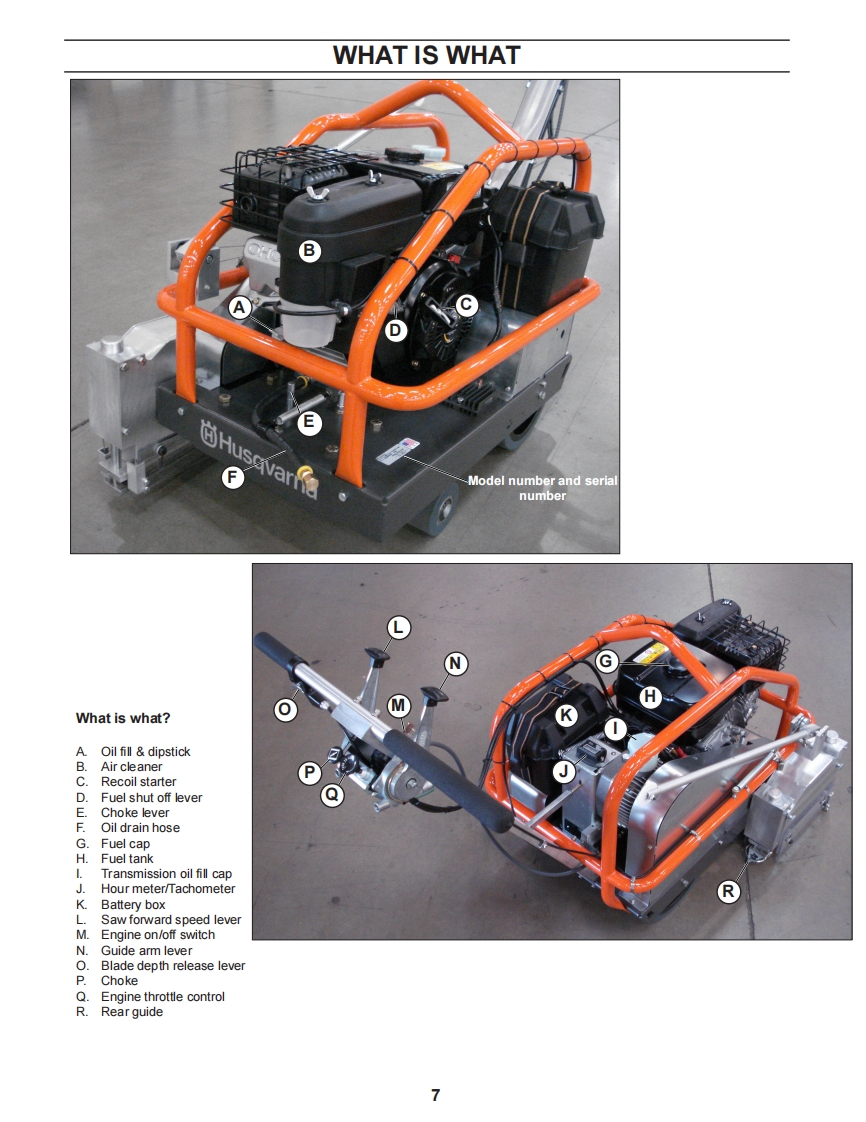 WHAT IS WHAT

B
A
C
D
E
F
Husqvarna
Model number and serial number

L
N
G
H
O
M
K
I
P
J
Q
R

What is what?

A. Oil fill & dipstick
B. Air cleaner
C. Recoil starter
D. Fuel shut off lever
E. Choke lever
F. Oil drain hose
G. Fuel cap
H. Fuel tank
I. Transmission oil fill cap
J. Hour meter/Tachometer
K. Battery box
L. Saw forward speed lever
M. Engine on/off switch
N. Guide arm lever
O. Blade depth release lever
P. Choke
Q. Engine throttle control
R. Rear guide

7