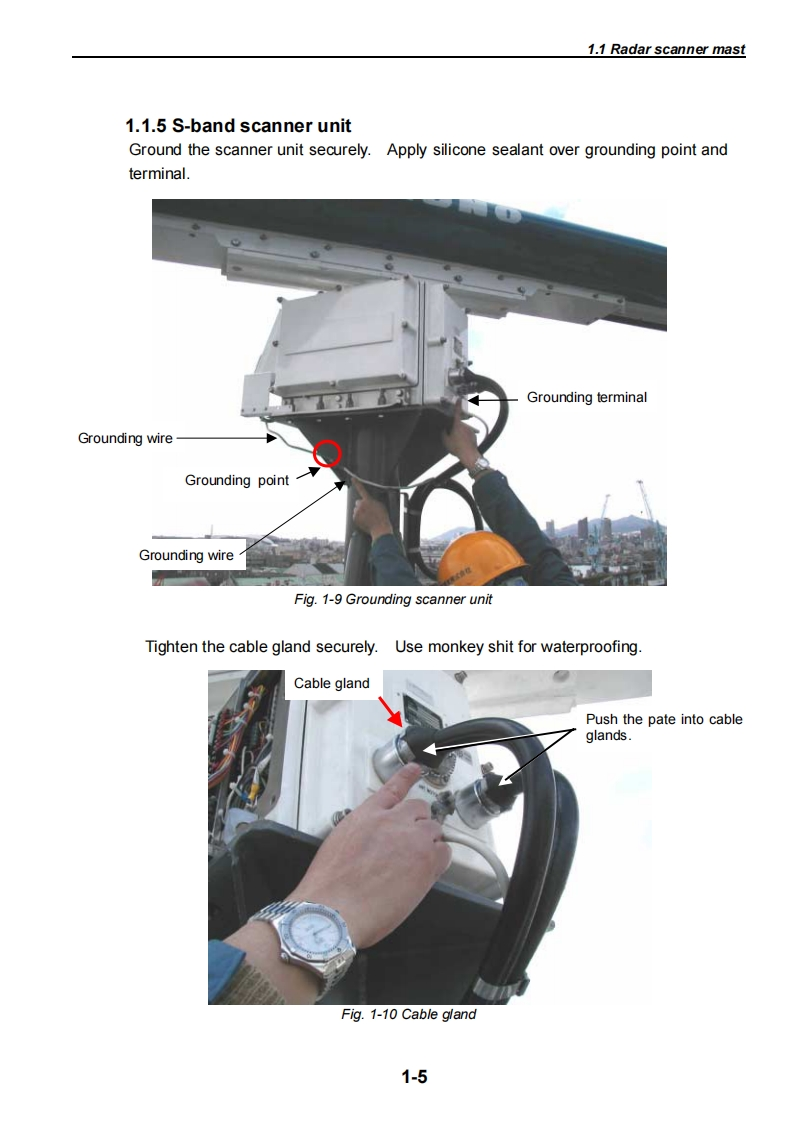 1.1 Radar scanner mast

1.1.5 S-band scanner unit

Ground the scanner unit securely. Apply silicone sealant over grounding point and terminal.

Grounding terminal

Grounding wire

Grounding point

Grounding wire

Fig. 1-9 Grounding scanner unit

Tighten the cable gland securely. Use monkey shit for waterproofing.

Cable gland

Push the pate into cable glands.

Fig. 1-10 Cable gland

1-5