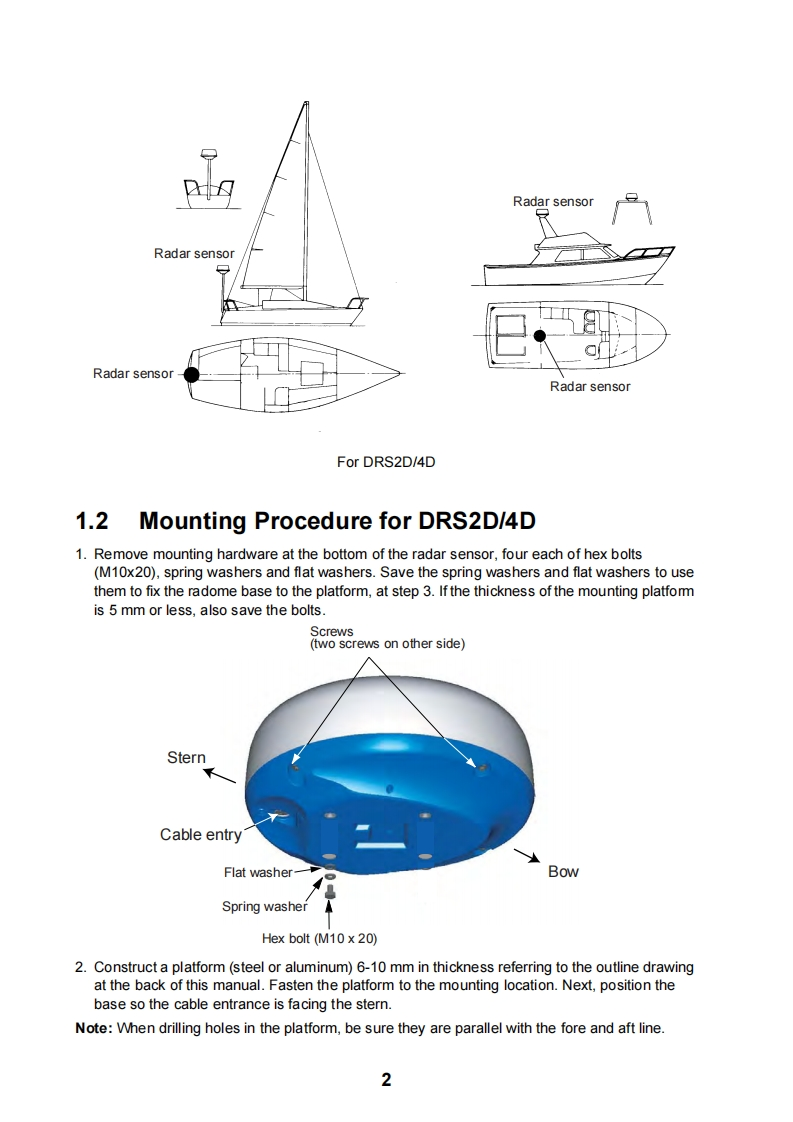 Radar sensor

Radar sensor

Radar sensor

Radar sensor

For DRS2D/4D

1.2 Mounting Procedure for DRS2D/4D

1. Remove mounting hardware at the bottom of the radar sensor, four each of hex bolts (M10x20), spring washers and flat washers. Save the spring washers and flat washers to use them to fix the radome base to the platform, at step 3. If the thickness of the mounting platform is 5 mm or less, also save the bolts.

Screws
(two screws on other side)

Stern

Cable entry

Flat washer

Spring washer

Hex bolt (M10 x 20)

Bow

2. Construct a platform (steel or aluminum) 6-10 mm in thickness referring to the outline drawing at the back of this manual. Fasten the platform to the mounting location. Next, position the base so the cable entrance is facing the stern.

Note: When drilling holes in the platform, be sure they are parallel with the fore and aft line.

2