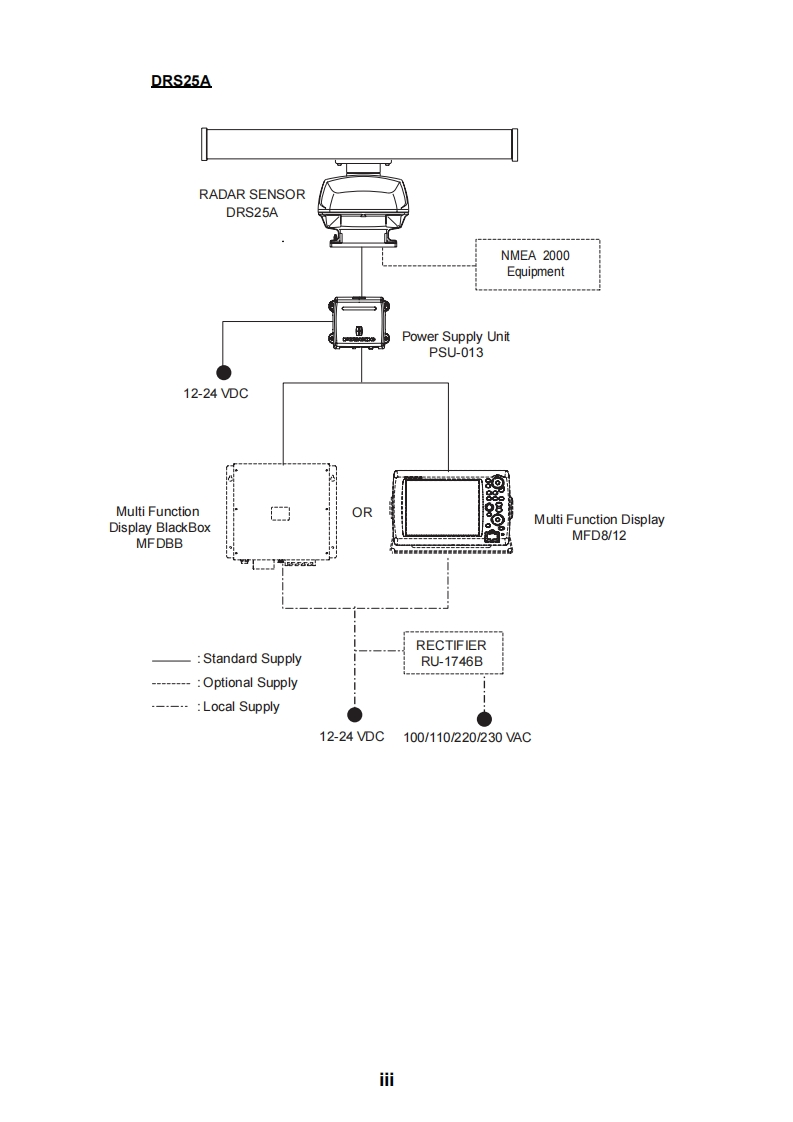 DRS25A

RADAR SENSOR
DRS25A

NMEA 2000
Equipment

Power Supply Unit
PSU-013

12-24 VDC

Multi Function
Display BlackBox
MFDBB

OR

Multi Function Display
MFD8/12

RECTIFIER
RU-1746B

: Standard Supply
: Optional Supply
: Local Supply

12-24 VDC

100/110/220/230 VAC

iii