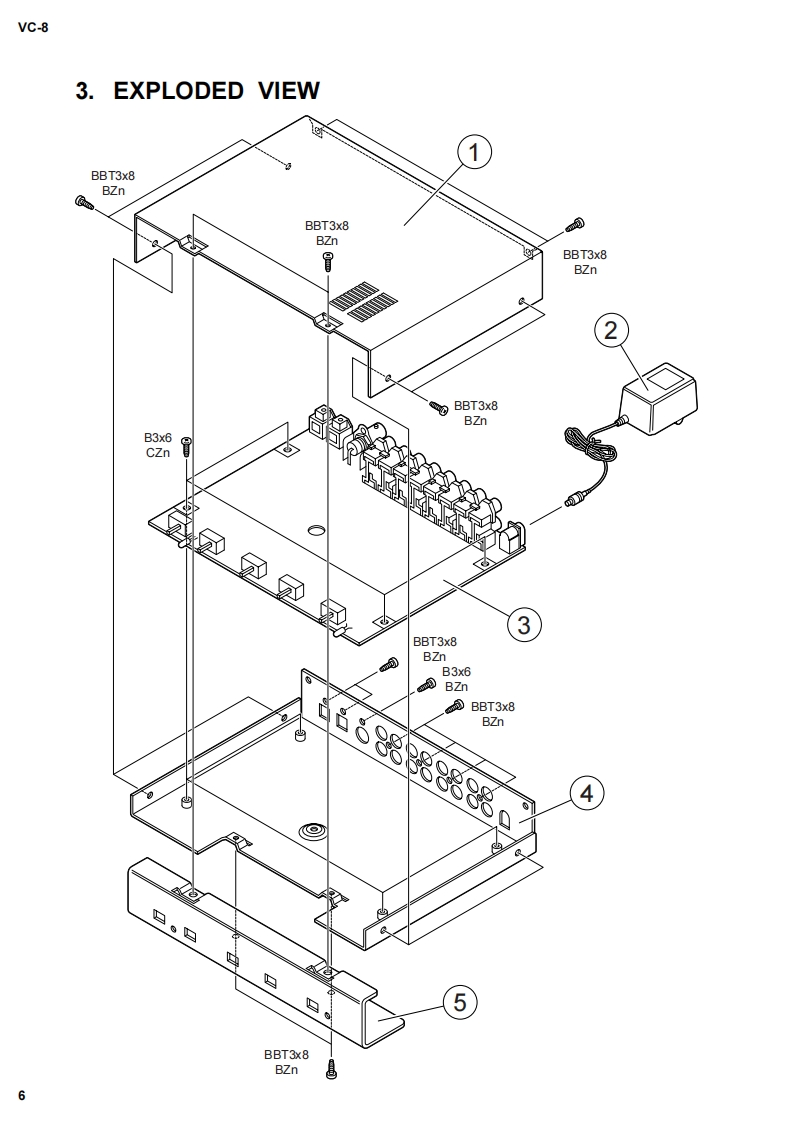 VC-8

3. EXPLODED VIEW

BBT3x8
BZn

1

BBT3x8
BZn

BBT3x8
BZn

2

BBT3x8
BZn

B3x6
CZn

3

BBT3x8
BZn

B3x6
BZn

BBT3x8
BZn

4

5

BBT3x8
BZn

6