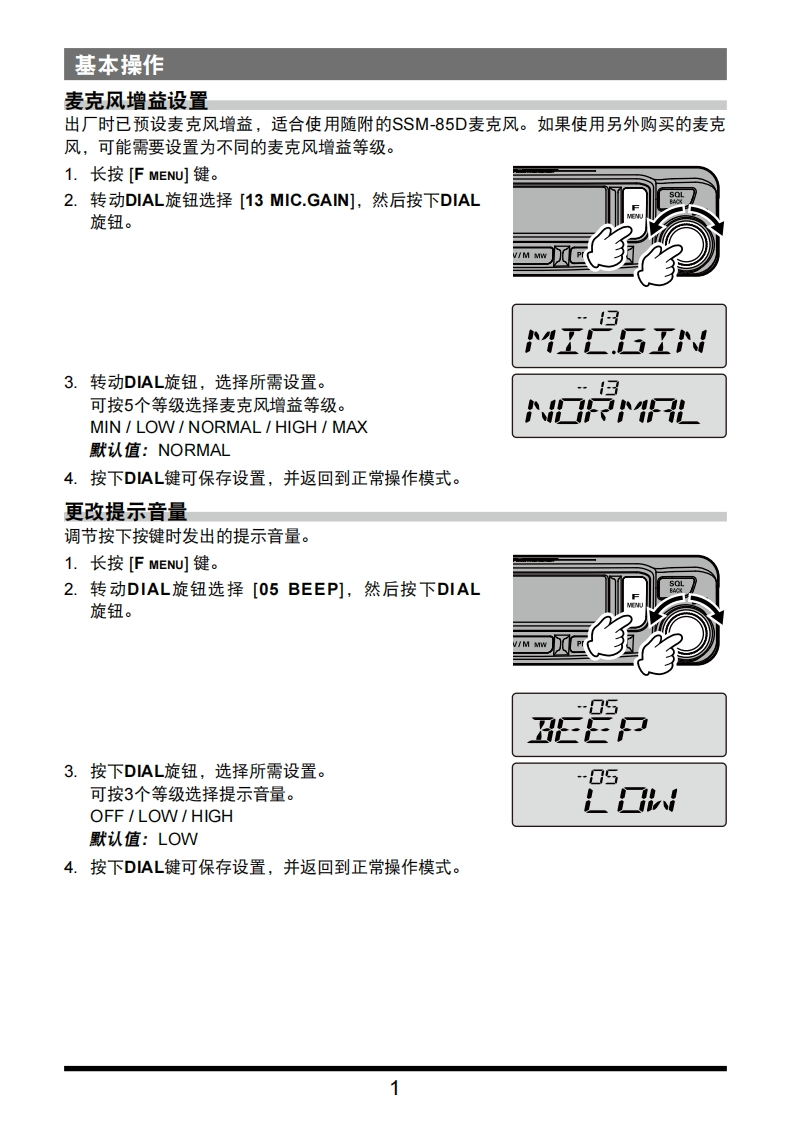 基本操作

麦克风增益设置

出厂时已预设麦克风增益，适合使用随附的SSM-85D麦克风。如果使用另外购买的麦克风，可能需要设置为不同的麦克风增益等级。

1. 长按 [F MENU] 键。
2. 转动DIAL旋钮选择 [13 MIC.GAIN]，然后按下DIAL旋钮。

F MENU SQL BACK V/M MW

-- 13
MIC.GIN

3. 转动DIAL旋钮，选择所需设置。
可按5个等级选择麦克风增益等级。
MIN / LOW / NORMAL / HIGH / MAX
默认值：NORMAL

-- 13
NORMAL

4. 按下DIAL键可保存设置，并返回到正常操作模式。

更改提示音量

调节按下按键时发出的提示音量。

1. 长按 [F MENU] 键。
2. 转动DIAL旋钮选择 [05 BEEP]，然后按下DIAL旋钮。

F MENU SQL BACK V/M MW

--05
BEEP

3. 按下DIAL旋钮，选择所需设置。
可按3个等级选择提示音量。
OFF / LOW / HIGH
默认值：LOW

--05
LOW

4. 按下DIAL键可保存设置，并返回到正常操作模式。

1