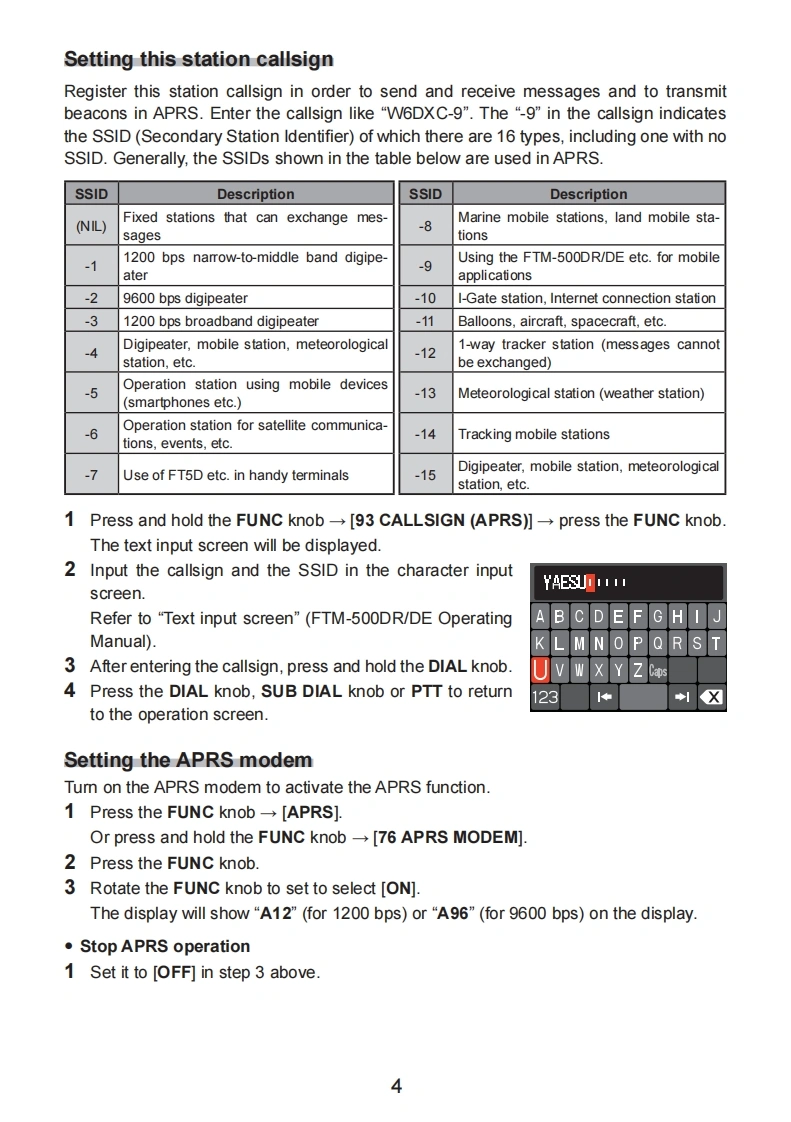 Setting this station callsign

Register this station callsign in order to send and receive messages and to transmit beacons in APRS. Enter the callsign like “W6DXC-9”. The “-9” in the callsign indicates the SSID (Secondary Station Identifier) of which there are 16 types, including one with no SSID. Generally, the SSIDs shown in the table below are used in APRS.

| SSID | Description | SSID | Description |
|---|---|---|---|
| (NIL) | Fixed stations that can exchange messages | -8 | Marine mobile stations, land mobile stations |
| -1 | 1200 bps narrow-to-middle band digipeater | -9 | Using the FTM-500DR/DE etc. for mobile applications |
| -2 | 9600 bps digipeater | -10 | I-Gate station, Internet connection station |
| -3 | 1200 bps broadband digipeater | -11 | Balloons, aircraft, spacecraft, etc. |
| -4 | Digipeater, mobile station, meteorological station, etc. | -12 | 1-way tracker station (messages cannot be exchanged) |
| -5 | Operation station using mobile devices (smartphones etc.) | -13 | Meteorological station (weather station) |
| -6 | Operation station for satellite communications, events, etc. | -14 | Tracking mobile stations |
| -7 | Use of FT5D etc. in handy terminals | -15 | Digipeater, mobile station, meteorological station, etc. |

1 Press and hold the FUNC knob → [93 CALLSIGN (APRS)] → press the FUNC knob. The text input screen will be displayed.

2 Input the callsign and the SSID in the character input screen.
Refer to “Text input screen” (FTM-500DR/DE Operating Manual).

3 After entering the callsign, press and hold the DIAL knob.

4 Press the DIAL knob, SUB DIAL knob or PTT to return to the operation screen.

YAESU
A B C D E F G H I J
K L M N O P Q R S T
U V W X Y Z Caps
123

Setting the APRS modem

Turn on the APRS modem to activate the APRS function.

1 Press the FUNC knob → [APRS].
Or press and hold the FUNC knob → [76 APRS MODEM].

2 Press the FUNC knob.

3 Rotate the FUNC knob to set to select [ON].
The display will show “A12” (for 1200 bps) or “A96” (for 9600 bps) on the display.

• Stop APRS operation

1 Set it to [OFF] in step 3 above.

4