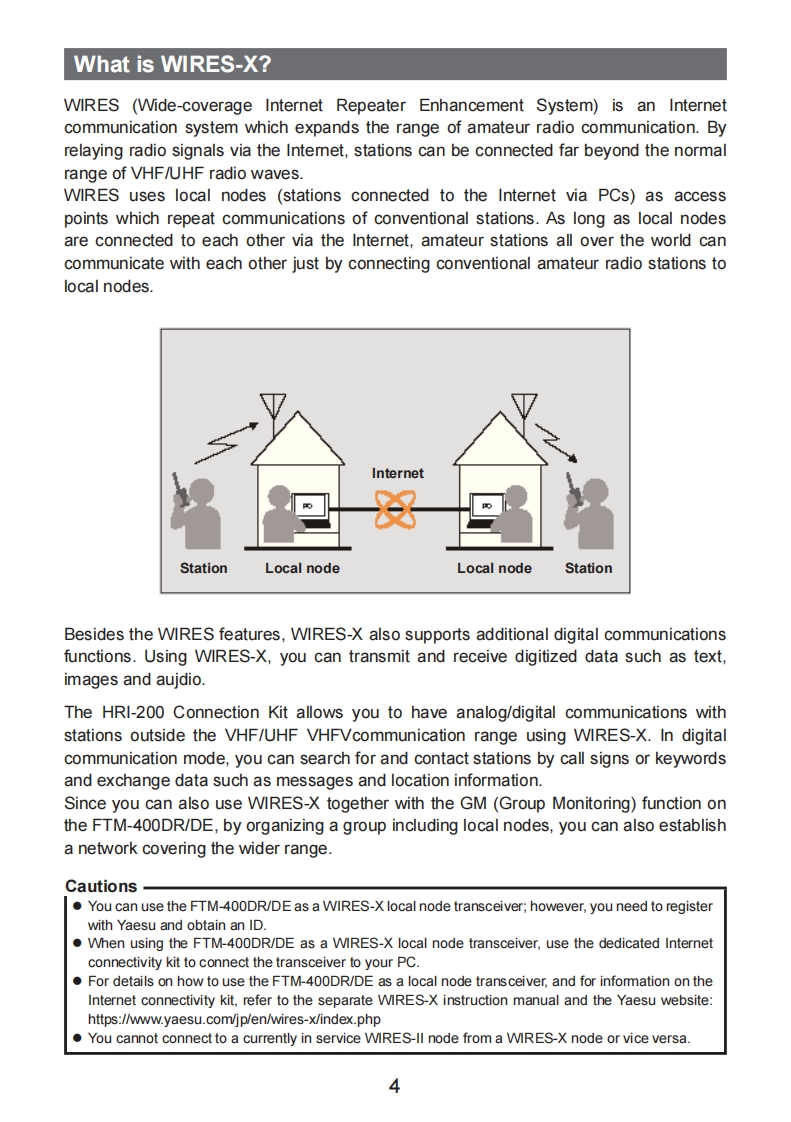 What is WIRES-X?

WIRES (Wide-coverage Internet Repeater Enhancement System) is an Internet communication system which expands the range of amateur radio communication. By relaying radio signals via the Internet, stations can be connected far beyond the normal range of VHF/UHF radio waves.
WIRES uses local nodes (stations connected to the Internet via PCs) as access points which repeat communications of conventional stations. As long as local nodes are connected to each other via the Internet, amateur stations all over the world can communicate with each other just by connecting conventional amateur radio stations to local nodes.

Internet
PC
PC
Station
Local node
Local node
Station

Besides the WIRES features, WIRES-X also supports additional digital communications functions. Using WIRES-X, you can transmit and receive digitized data such as text, images and aujdio.

The HRI-200 Connection Kit allows you to have analog/digital communications with stations outside the VHF/UHF VHFVcommunication range using WIRES-X. In digital communication mode, you can search for and contact stations by call signs or keywords and exchange data such as messages and location information.
Since you can also use WIRES-X together with the GM (Group Monitoring) function on the FTM-400DR/DE, by organizing a group including local nodes, you can also establish a network covering the wider range.

Cautions
● You can use the FTM-400DR/DE as a WIRES-X local node transceiver; however, you need to register with Yaesu and obtain an ID.
● When using the FTM-400DR/DE as a WIRES-X local node transceiver, use the dedicated Internet connectivity kit to connect the transceiver to your PC.
● For details on how to use the FTM-400DR/DE as a local node transceiver, and for information on the Internet connectivity kit, refer to the separate WIRES-X instruction manual and the Yaesu website: https://www.yaesu.com/jp/en/wires-x/index.php
● You cannot connect to a currently in service WIRES-II node from a WIRES-X node or vice versa.

4