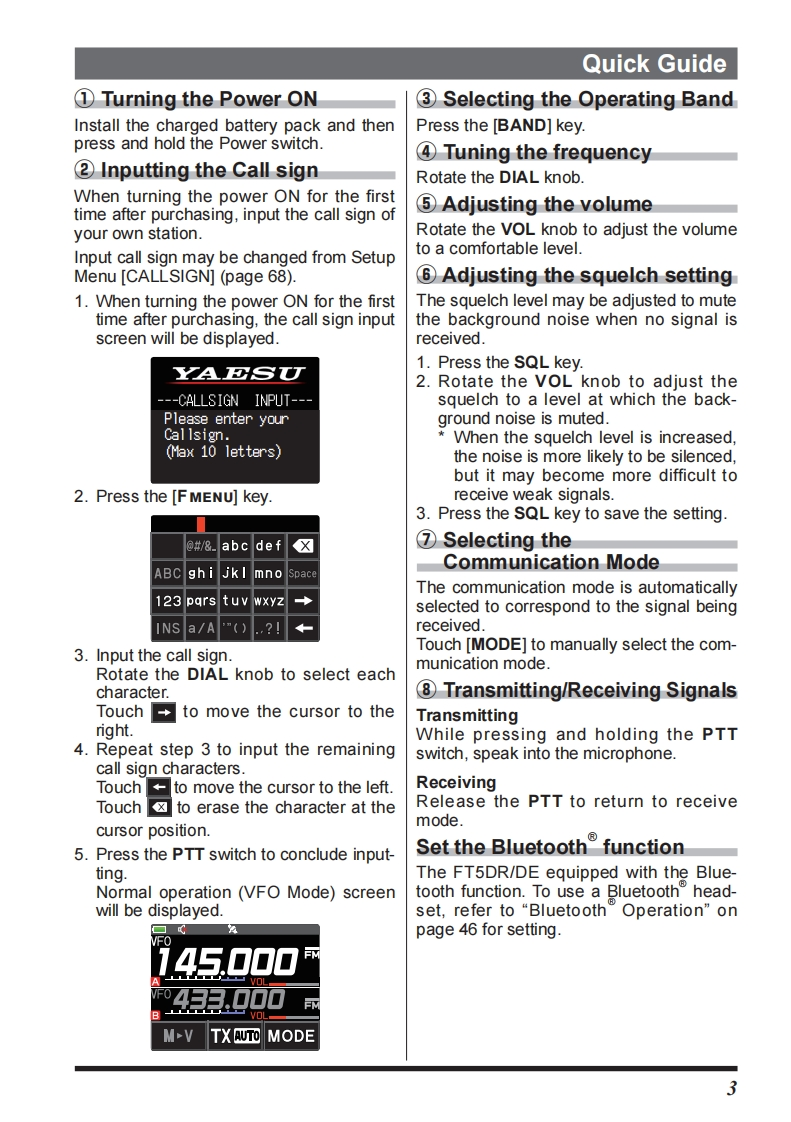 Quick Guide

① Turning the Power ON

Install the charged battery pack and then press and hold the Power switch.

② Inputting the Call sign

When turning the power ON for the first time after purchasing, input the call sign of your own station.

Input call sign may be changed from Setup Menu [CALLSIGN] (page 68).

1. When turning the power ON for the first time after purchasing, the call sign input screen will be displayed.

YAESU
---CALLSIGN INPUT---
Please enter your Callsign.
(Max 10 letters)

2. Press the [F MENU] key.

| | @#/&_ | abc | def | ⌫ |
|---|---|---|---|---|
| ABC | ghi | jkl | mno | Space |
| 123 | pqrs | tuv | wxyz | → |
| INS | a/A | '"() | .,?! | ← |

3. Input the call sign.
Rotate the DIAL knob to select each character.
Touch → to move the cursor to the right.

4. Repeat step 3 to input the remaining call sign characters.
Touch ← to move the cursor to the left.
Touch ⌫ to erase the character at the cursor position.

5. Press the PTT switch to conclude inputting.
Normal operation (VFO Mode) screen will be displayed.

VFO 145.000 FM
A VOL
VFO 433.000 FM
B VOL
M▸V TX AUTO MODE

③ Selecting the Operating Band

Press the [BAND] key.

④ Tuning the frequency

Rotate the DIAL knob.

⑤ Adjusting the volume

Rotate the VOL knob to adjust the volume to a comfortable level.

⑥ Adjusting the squelch setting

The squelch level may be adjusted to mute the background noise when no signal is received.

1. Press the SQL key.
2. Rotate the VOL knob to adjust the squelch to a level at which the background noise is muted.
* When the squelch level is increased, the noise is more likely to be silenced, but it may become more difficult to receive weak signals.
3. Press the SQL key to save the setting.

⑦ Selecting the Communication Mode

The communication mode is automatically selected to correspond to the signal being received.
Touch [MODE] to manually select the communication mode.

⑧ Transmitting/Receiving Signals

Transmitting
While pressing and holding the PTT switch, speak into the microphone.

Receiving
Release the PTT to return to receive mode.

Set the Bluetooth® function

The FT5DR/DE equipped with the Bluetooth function. To use a Bluetooth® headset, refer to “Bluetooth® Operation” on page 46 for setting.

3