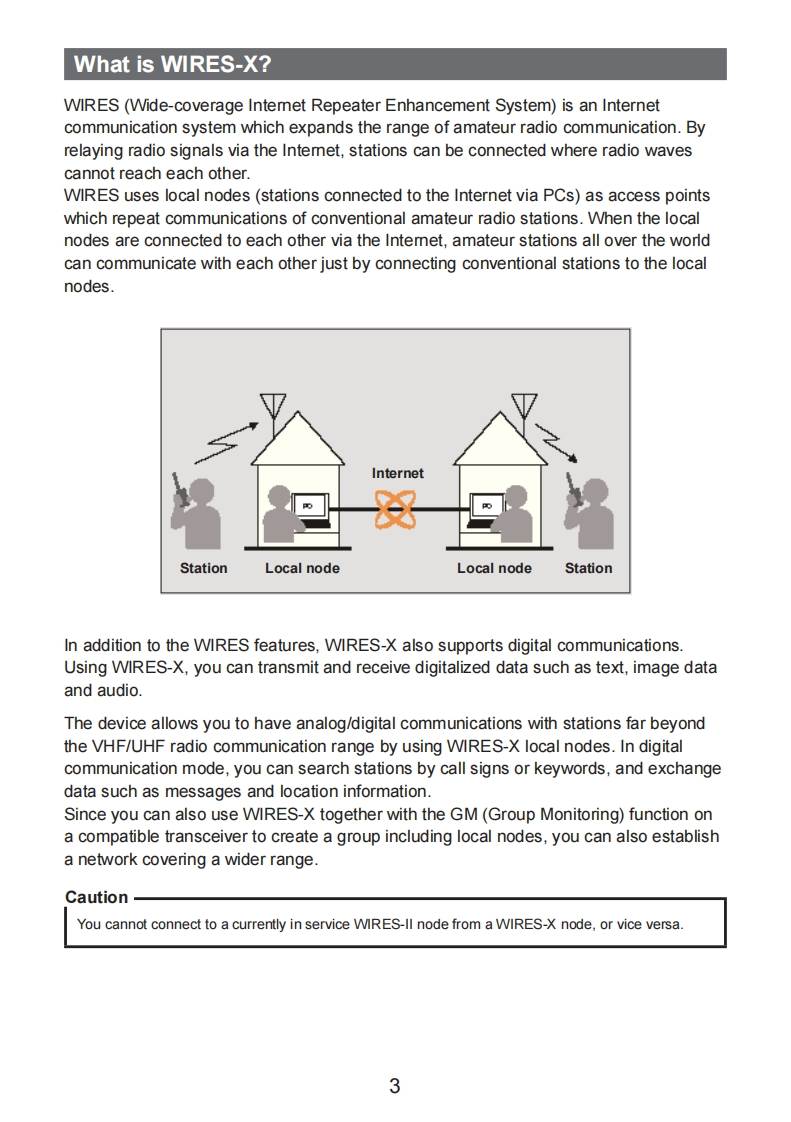 What is WIRES-X?

WIRES (Wide-coverage Internet Repeater Enhancement System) is an Internet communication system which expands the range of amateur radio communication. By relaying radio signals via the Internet, stations can be connected where radio waves cannot reach each other.
WIRES uses local nodes (stations connected to the Internet via PCs) as access points which repeat communications of conventional amateur radio stations. When the local nodes are connected to each other via the Internet, amateur stations all over the world can communicate with each other just by connecting conventional stations to the local nodes.

Internet
PC
PC
Station
Local node
Local node
Station

In addition to the WIRES features, WIRES-X also supports digital communications. Using WIRES-X, you can transmit and receive digitalized data such as text, image data and audio.

The device allows you to have analog/digital communications with stations far beyond the VHF/UHF radio communication range by using WIRES-X local nodes. In digital communication mode, you can search stations by call signs or keywords, and exchange data such as messages and location information.
Since you can also use WIRES-X together with the GM (Group Monitoring) function on a compatible transceiver to create a group including local nodes, you can also establish a network covering a wider range.

Caution
You cannot connect to a currently in service WIRES-II node from a WIRES-X node, or vice versa.

3