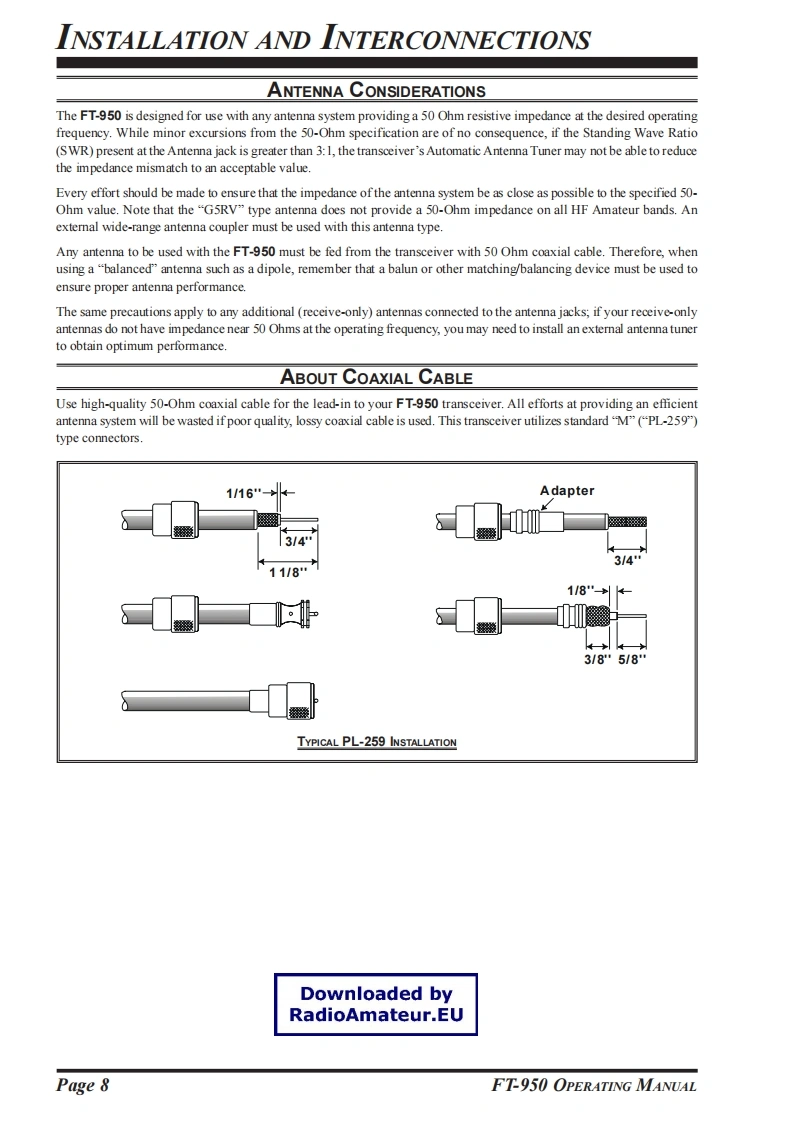 INSTALLATION AND INTERCONNECTIONS

ANTENNA CONSIDERATIONS

The FT-950 is designed for use with any antenna system providing a 50 Ohm resistive impedance at the desired operating frequency. While minor excursions from the 50-Ohm specification are of no consequence, if the Standing Wave Ratio (SWR) present at the Antenna jack is greater than 3:1, the transceiver's Automatic Antenna Tuner may not be able to reduce the impedance mismatch to an acceptable value.

Every effort should be made to ensure that the impedance of the antenna system be as close as possible to the specified 50-Ohm value. Note that the "G5RV" type antenna does not provide a 50-Ohm impedance on all HF Amateur bands. An external wide-range antenna coupler must be used with this antenna type.

Any antenna to be used with the FT-950 must be fed from the transceiver with 50 Ohm coaxial cable. Therefore, when using a "balanced" antenna such as a dipole, remember that a balun or other matching/balancing device must be used to ensure proper antenna performance.

The same precautions apply to any additional (receive-only) antennas connected to the antenna jacks; if your receive-only antennas do not have impedance near 50 Ohms at the operating frequency, you may need to install an external antenna tuner to obtain optimum performance.

ABOUT COAXIAL CABLE

Use high-quality 50-Ohm coaxial cable for the lead-in to your FT-950 transceiver. All efforts at providing an efficient antenna system will be wasted if poor quality, lossy coaxial cable is used. This transceiver utilizes standard "M" ("PL-259") type connectors.

1/16"
3/4"
1 1/8"
Adapter
3/4"
1/8"
3/8" 5/8"

TYPICAL PL-259 INSTALLATION

Downloaded by RadioAmateur.EU

Page 8

FT-950 OPERATING MANUAL