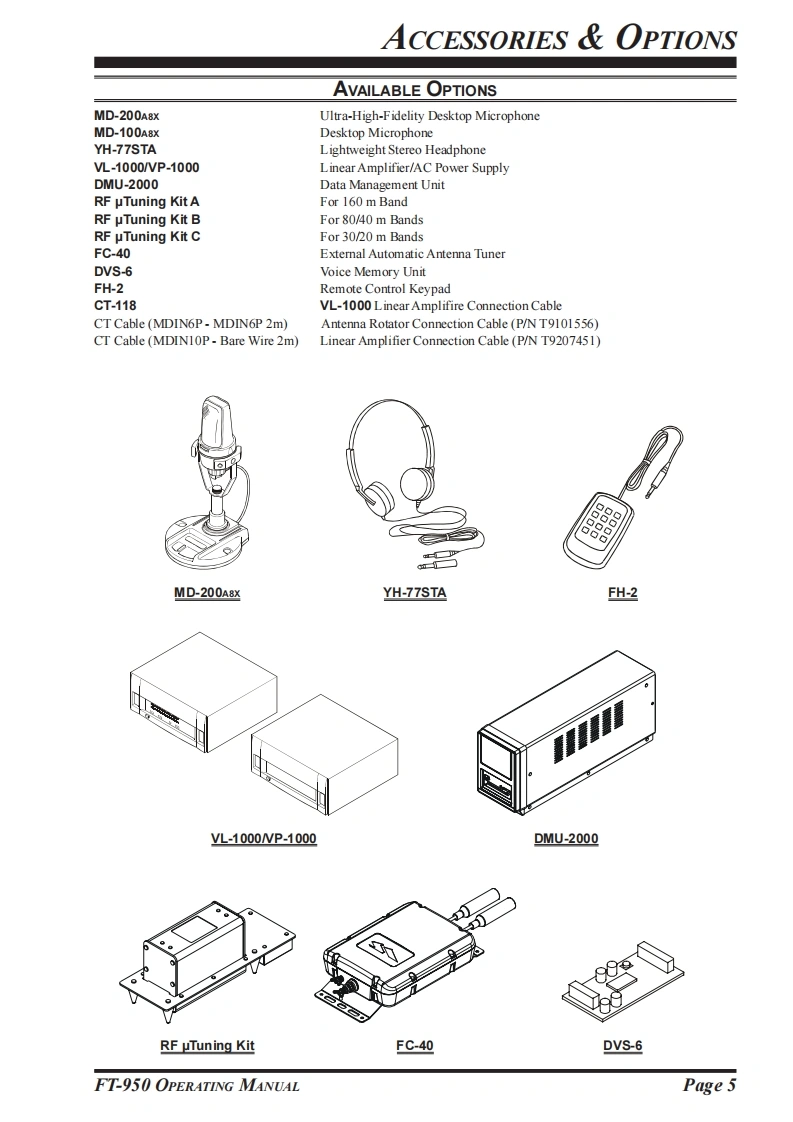 ACCESSORIES & OPTIONS

AVAILABLE OPTIONS

| | |
|---|---|
| MD-200A8X | Ultra-High-Fidelity Desktop Microphone |
| MD-100A8X | Desktop Microphone |
| YH-77STA | Lightweight Stereo Headphone |
| VL-1000/VP-1000 | Linear Amplifier/AC Power Supply |
| DMU-2000 | Data Management Unit |
| RF µTuning Kit A | For 160 m Band |
| RF µTuning Kit B | For 80/40 m Bands |
| RF µTuning Kit C | For 30/20 m Bands |
| FC-40 | External Automatic Antenna Tuner |
| DVS-6 | Voice Memory Unit |
| FH-2 | Remote Control Keypad |
| CT-118 | VL-1000 Linear Amplifire Connection Cable |
| CT Cable (MDIN6P - MDIN6P 2m) | Antenna Rotator Connection Cable (P/N T9101556) |
| CT Cable (MDIN10P - Bare Wire 2m) | Linear Amplifier Connection Cable (P/N T9207451) |

MD-200A8X

YH-77STA

FH-2

VL-1000/VP-1000

DMU-2000

RF µTuning Kit

FC-40

DVS-6

FT-950 OPERATING MANUAL

Page 5