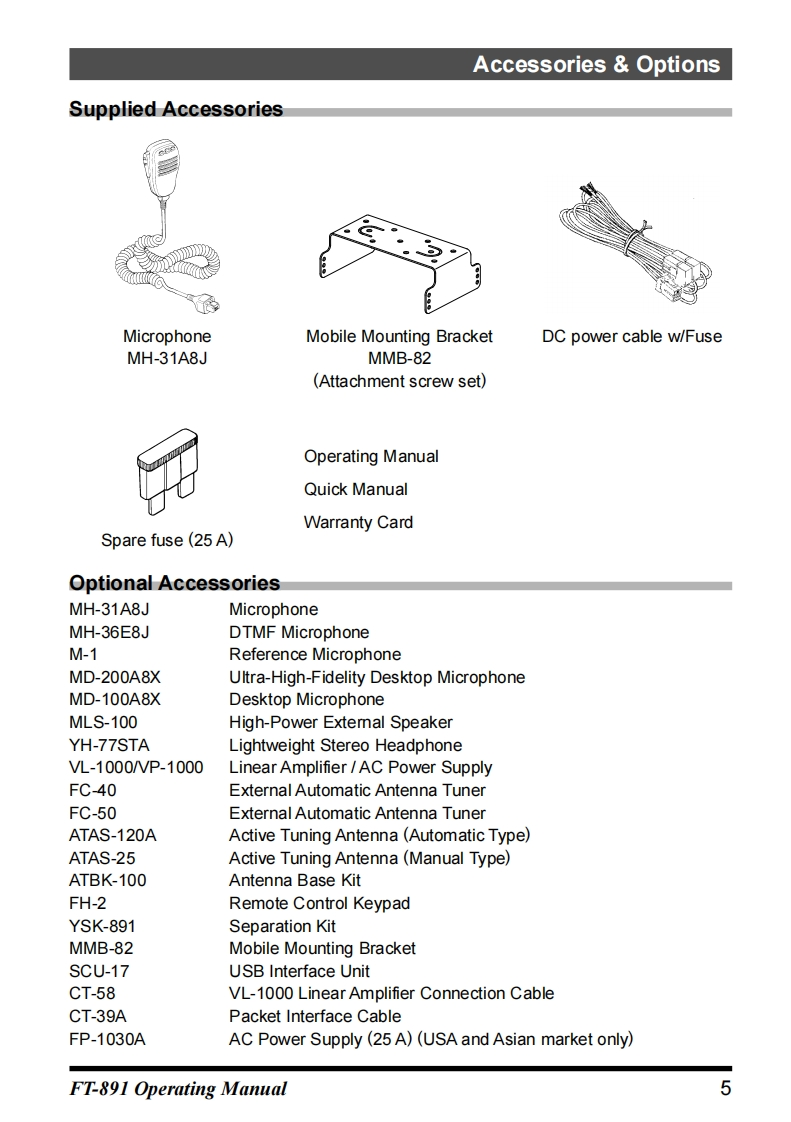 Accessories & Options

Supplied Accessories

Microphone
MH-31A8J

Mobile Mounting Bracket
MMB-82
(Attachment screw set)

DC power cable w/Fuse

Spare fuse (25 A)

Operating Manual
Quick Manual
Warranty Card

Optional Accessories

| | |
|---|---|
| MH-31A8J | Microphone |
| MH-36E8J | DTMF Microphone |
| M-1 | Reference Microphone |
| MD-200A8X | Ultra-High-Fidelity Desktop Microphone |
| MD-100A8X | Desktop Microphone |
| MLS-100 | High-Power External Speaker |
| YH-77STA | Lightweight Stereo Headphone |
| VL-1000/VP-1000 | Linear Amplifier / AC Power Supply |
| FC-40 | External Automatic Antenna Tuner |
| FC-50 | External Automatic Antenna Tuner |
| ATAS-120A | Active Tuning Antenna (Automatic Type) |
| ATAS-25 | Active Tuning Antenna (Manual Type) |
| ATBK-100 | Antenna Base Kit |
| FH-2 | Remote Control Keypad |
| YSK-891 | Separation Kit |
| MMB-82 | Mobile Mounting Bracket |
| SCU-17 | USB Interface Unit |
| CT-58 | VL-1000 Linear Amplifier Connection Cable |
| CT-39A | Packet Interface Cable |
| FP-1030A | AC Power Supply (25 A) (USA and Asian market only) |

FT-891 Operating Manual 5