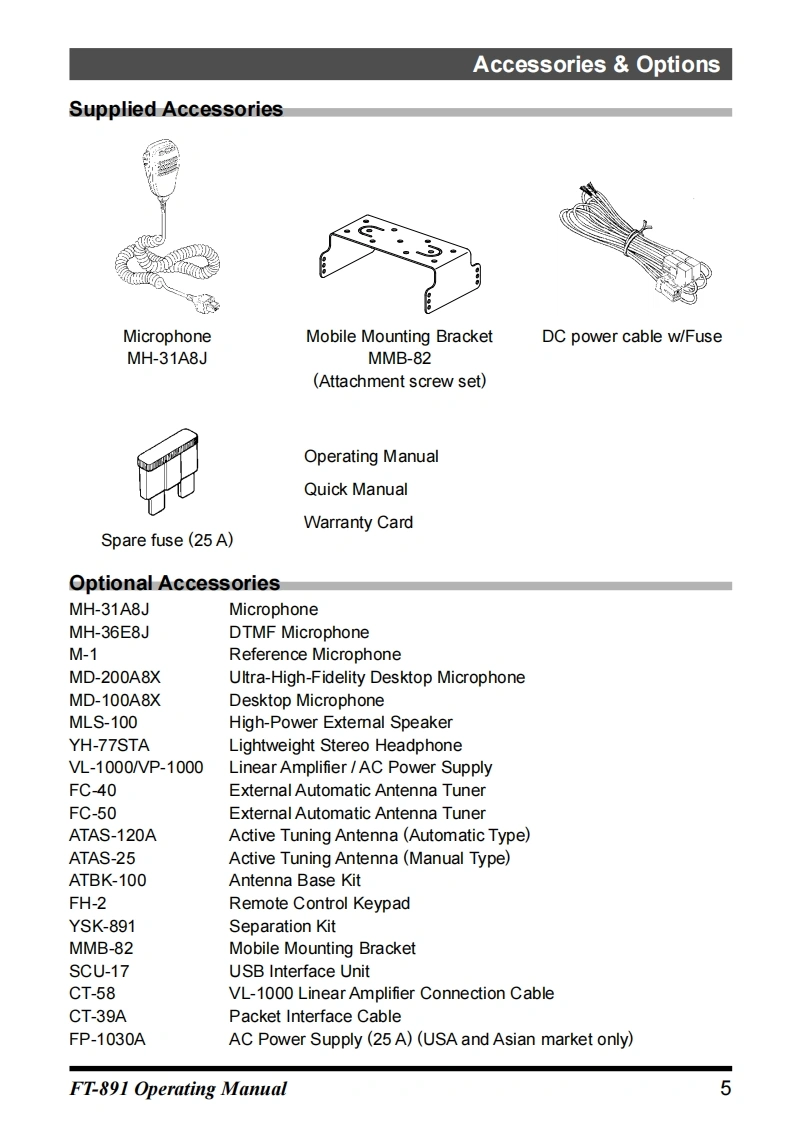 Accessories & Options

Supplied Accessories

Microphone
MH-31A8J

Mobile Mounting Bracket
MMB-82
(Attachment screw set)

DC power cable w/Fuse

Spare fuse (25 A)

Operating Manual
Quick Manual
Warranty Card

Optional Accessories

| | |
|---|---|
| MH-31A8J | Microphone |
| MH-36E8J | DTMF Microphone |
| M-1 | Reference Microphone |
| MD-200A8X | Ultra-High-Fidelity Desktop Microphone |
| MD-100A8X | Desktop Microphone |
| MLS-100 | High-Power External Speaker |
| YH-77STA | Lightweight Stereo Headphone |
| VL-1000/VP-1000 | Linear Amplifier / AC Power Supply |
| FC-40 | External Automatic Antenna Tuner |
| FC-50 | External Automatic Antenna Tuner |
| ATAS-120A | Active Tuning Antenna (Automatic Type) |
| ATAS-25 | Active Tuning Antenna (Manual Type) |
| ATBK-100 | Antenna Base Kit |
| FH-2 | Remote Control Keypad |
| YSK-891 | Separation Kit |
| MMB-82 | Mobile Mounting Bracket |
| SCU-17 | USB Interface Unit |
| CT-58 | VL-1000 Linear Amplifier Connection Cable |
| CT-39A | Packet Interface Cable |
| FP-1030A | AC Power Supply (25 A) (USA and Asian market only) |

FT-891 Operating Manual 5