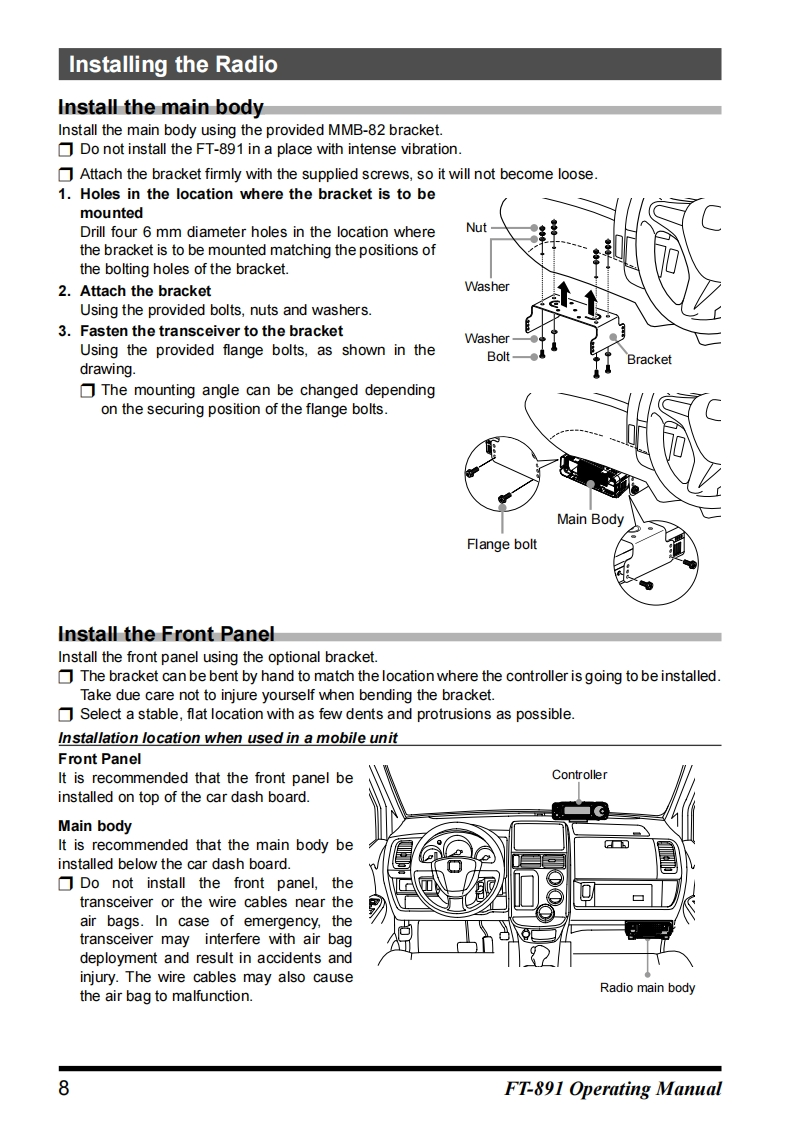 Installing the Radio

Install the main body

Install the main body using the provided MMB-82 bracket.

❒ Do not install the FT-891 in a place with intense vibration.

❒ Attach the bracket firmly with the supplied screws, so it will not become loose.

1. Holes in the location where the bracket is to be mounted
Drill four 6 mm diameter holes in the location where the bracket is to be mounted matching the positions of the bolting holes of the bracket.

2. Attach the bracket
Using the provided bolts, nuts and washers.

3. Fasten the transceiver to the bracket
Using the provided flange bolts, as shown in the drawing.
❒ The mounting angle can be changed depending on the securing position of the flange bolts.

Nut
Washer
Washer
Bolt
Bracket
Main Body
Flange bolt

Install the Front Panel

Install the front panel using the optional bracket.

❒ The bracket can be bent by hand to match the location where the controller is going to be installed. Take due care not to injure yourself when bending the bracket.

❒ Select a stable, flat location with as few dents and protrusions as possible.

Installation location when used in a mobile unit

Front Panel
It is recommended that the front panel be installed on top of the car dash board.

Main body
It is recommended that the main body be installed below the car dash board.

❒ Do not install the front panel, the transceiver or the wire cables near the air bags. In case of emergency, the transceiver may interfere with air bag deployment and result in accidents and injury. The wire cables may also cause the air bag to malfunction.

Controller
Radio main body

8 FT-891 Operating Manual