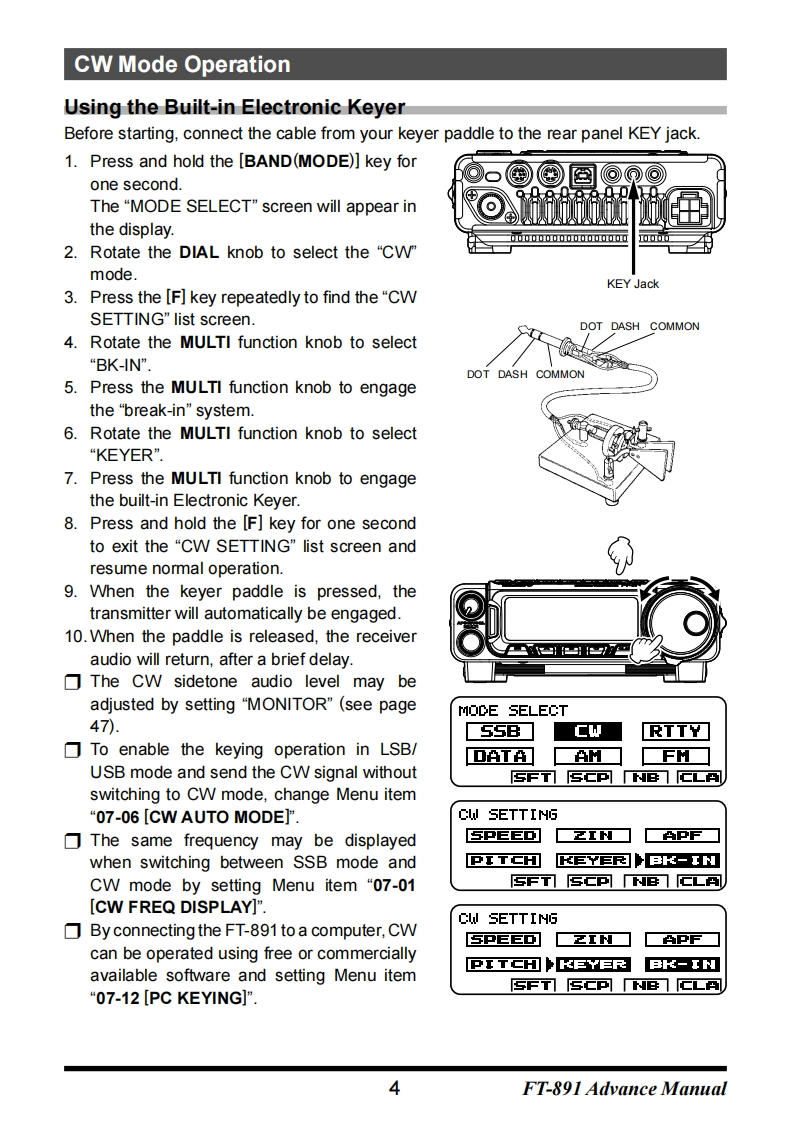 CW Mode Operation

Using the Built-in Electronic Keyer

Before starting, connect the cable from your keyer paddle to the rear panel KEY jack.

1. Press and hold the [BAND(MODE)] key for one second.
The "MODE SELECT" screen will appear in the display.
2. Rotate the DIAL knob to select the "CW" mode.
3. Press the [F] key repeatedly to find the "CW SETTING" list screen.
4. Rotate the MULTI function knob to select "BK-IN".
5. Press the MULTI function knob to engage the "break-in" system.
6. Rotate the MULTI function knob to select "KEYER".
7. Press the MULTI function knob to engage the built-in Electronic Keyer.
8. Press and hold the [F] key for one second to exit the "CW SETTING" list screen and resume normal operation.
9. When the keyer paddle is pressed, the transmitter will automatically be engaged.
10. When the paddle is released, the receiver audio will return, after a brief delay.

❒ The CW sidetone audio level may be adjusted by setting "MONITOR" (see page 47).
❒ To enable the keying operation in LSB/USB mode and send the CW signal without switching to CW mode, change Menu item "07-06 [CW AUTO MODE]".
❒ The same frequency may be displayed when switching between SSB mode and CW mode by setting Menu item "07-01 [CW FREQ DISPLAY]".
❒ By connecting the FT-891 to a computer, CW can be operated using free or commercially available software and setting Menu item "07-12 [PC KEYING]".

KEY Jack

DOT DASH COMMON

DOT DASH COMMON

MODE SELECT
SSB CW RTTY
DATA AM FM
SFT SCP NB CLA

CW SETTING
SPEED ZIN APF
PITCH KEYER BK-IN
SFT SCP NB CLA

CW SETTING
SPEED ZIN APF
PITCH KEYER BK-IN
SFT SCP NB CLA

4 FT-891 Advance Manual