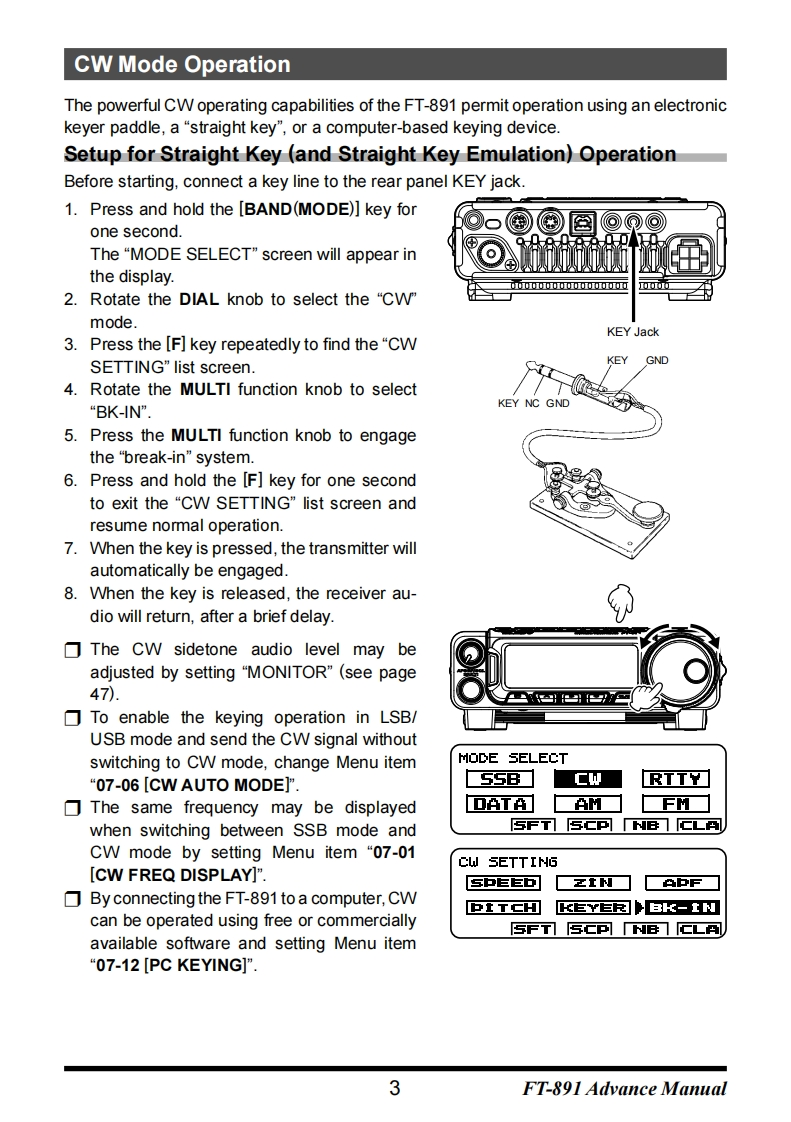 CW Mode Operation

The powerful CW operating capabilities of the FT-891 permit operation using an electronic keyer paddle, a “straight key”, or a computer-based keying device.

Setup for Straight Key (and Straight Key Emulation) Operation

Before starting, connect a key line to the rear panel KEY jack.

1. Press and hold the [BAND(MODE)] key for one second.
The “MODE SELECT” screen will appear in the display.
2. Rotate the DIAL knob to select the “CW” mode.
3. Press the [F] key repeatedly to find the “CW SETTING” list screen.
4. Rotate the MULTI function knob to select “BK-IN”.
5. Press the MULTI function knob to engage the “break-in” system.
6. Press and hold the [F] key for one second to exit the “CW SETTING” list screen and resume normal operation.
7. When the key is pressed, the transmitter will automatically be engaged.
8. When the key is released, the receiver audio will return, after a brief delay.

❒ The CW sidetone audio level may be adjusted by setting “MONITOR” (see page 47).
❒ To enable the keying operation in LSB/USB mode and send the CW signal without switching to CW mode, change Menu item “07-06 [CW AUTO MODE]”.
❒ The same frequency may be displayed when switching between SSB mode and CW mode by setting Menu item “07-01 [CW FREQ DISPLAY]”.
❒ By connecting the FT-891 to a computer, CW can be operated using free or commercially available software and setting Menu item “07-12 [PC KEYING]”.

KEY Jack
KEY GND
KEY NC GND

MODE SELECT
SSB CW RTTY
DATA AM FM
SFT SCP NB CLA

CW SETTING
SPEED ZIN APF
PITCH KEYER BK-IN
SFT SCP NB CLA

3 FT-891 Advance Manual