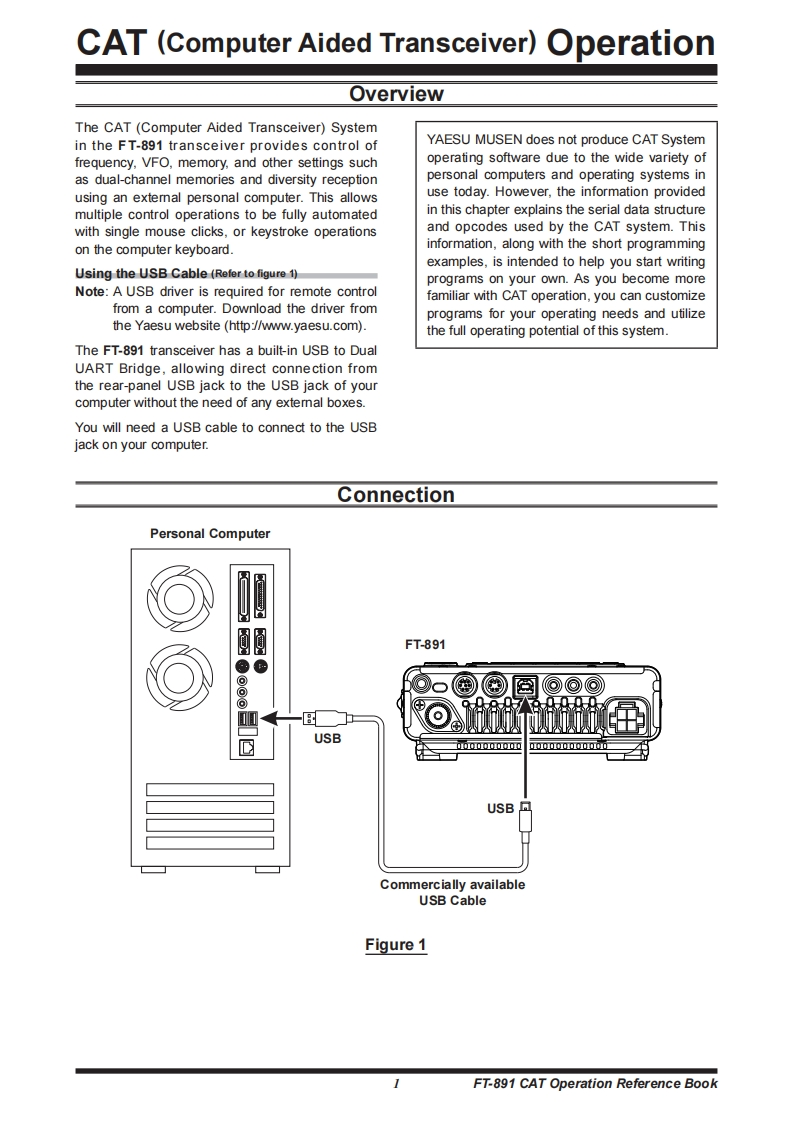 CAT (Computer Aided Transceiver) Operation

Overview

The CAT (Computer Aided Transceiver) System in the FT-891 transceiver provides control of frequency, VFO, memory, and other settings such as dual-channel memories and diversity reception using an external personal computer. This allows multiple control operations to be fully automated with single mouse clicks, or keystroke operations on the computer keyboard.

Using the USB Cable (Refer to figure 1)

Note: A USB driver is required for remote control from a computer. Download the driver from the Yaesu website (http://www.yaesu.com).

The FT-891 transceiver has a built-in USB to Dual UART Bridge, allowing direct connection from the rear-panel USB jack to the USB jack of your computer without the need of any external boxes.

You will need a USB cable to connect to the USB jack on your computer.

YAESU MUSEN does not produce CAT System operating software due to the wide variety of personal computers and operating systems in use today. However, the information provided in this chapter explains the serial data structure and opcodes used by the CAT system. This information, along with the short programming examples, is intended to help you start writing programs on your own. As you become more familiar with CAT operation, you can customize programs for your operating needs and utilize the full operating potential of this system.

Connection

Personal Computer

FT-891

USB

USB

Commercially available USB Cable

Figure 1

1

FT-891 CAT Operation Reference Book