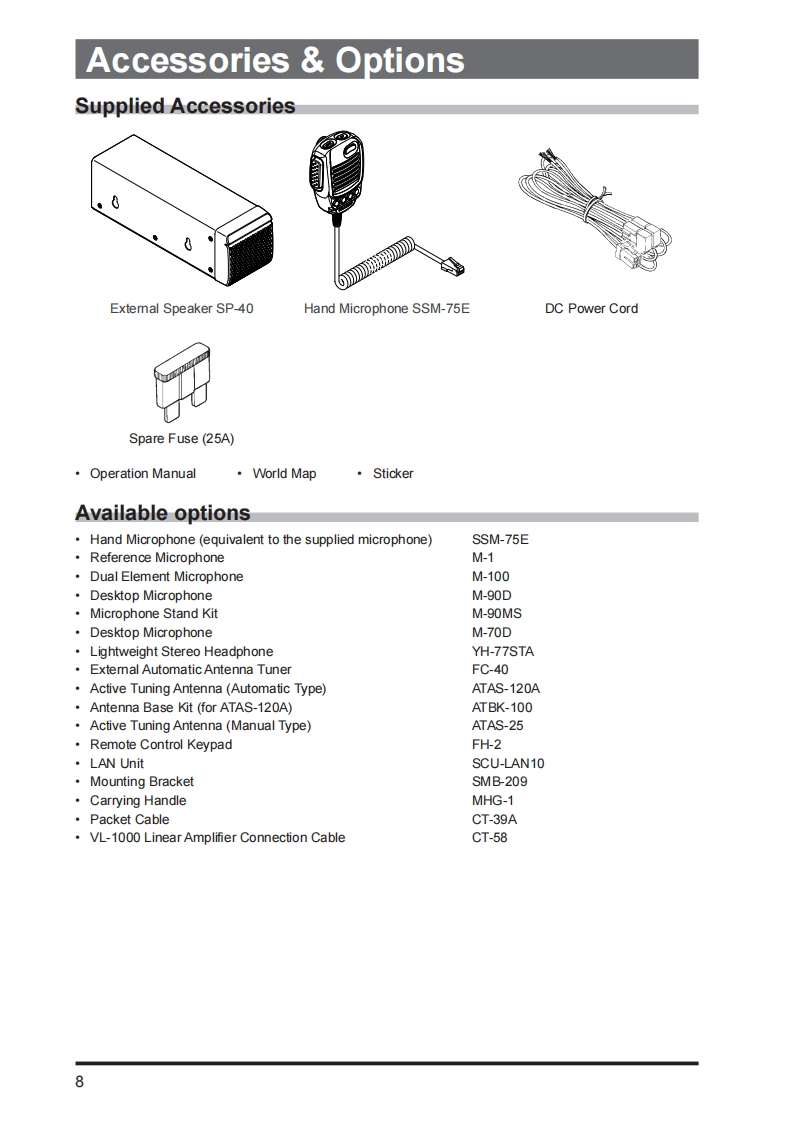 Accessories & Options

Supplied Accessories

External Speaker SP-40

Hand Microphone SSM-75E

DC Power Cord

Spare Fuse (25A)

• Operation Manual • World Map • Sticker

Available options

• Hand Microphone (equivalent to the supplied microphone) SSM-75E
• Reference Microphone M-1
• Dual Element Microphone M-100
• Desktop Microphone M-90D
• Microphone Stand Kit M-90MS
• Desktop Microphone M-70D
• Lightweight Stereo Headphone YH-77STA
• External Automatic Antenna Tuner FC-40
• Active Tuning Antenna (Automatic Type) ATAS-120A
• Antenna Base Kit (for ATAS-120A) ATBK-100
• Active Tuning Antenna (Manual Type) ATAS-25
• Remote Control Keypad FH-2
• LAN Unit SCU-LAN10
• Mounting Bracket SMB-209
• Carrying Handle MHG-1
• Packet Cable CT-39A
• VL-1000 Linear Amplifier Connection Cable CT-58

8