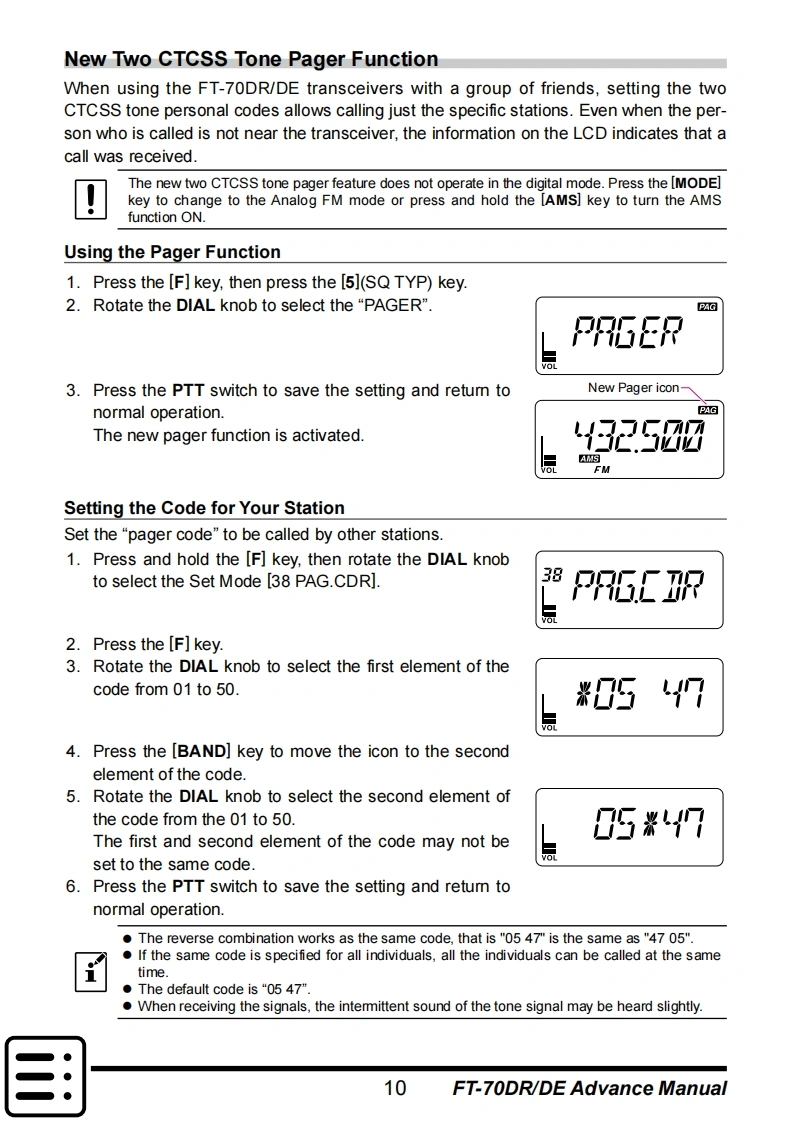 New Two CTCSS Tone Pager Function

When using the FT-70DR/DE transceivers with a group of friends, setting the two CTCSS tone personal codes allows calling just the specific stations. Even when the person who is called is not near the transceiver, the information on the LCD indicates that a call was received.

The new two CTCSS tone pager feature does not operate in the digital mode. Press the [MODE] key to change to the Analog FM mode or press and hold the [AMS] key to turn the AMS function ON.

Using the Pager Function

1. Press the [F] key, then press the [5](SQ TYP) key.
2. Rotate the DIAL knob to select the “PAGER”.

PAG
PAGER
VOL

3. Press the PTT switch to save the setting and return to normal operation.
The new pager function is activated.

New Pager icon
PAG
432.500
AMS
FM
VOL

Setting the Code for Your Station

Set the “pager code” to be called by other stations.

1. Press and hold the [F] key, then rotate the DIAL knob to select the Set Mode [38 PAG.CDR].

38 PAG.CDR
VOL

2. Press the [F] key.
3. Rotate the DIAL knob to select the first element of the code from 01 to 50.

*05 47
VOL

4. Press the [BAND] key to move the icon to the second element of the code.
5. Rotate the DIAL knob to select the second element of the code from the 01 to 50.
The first and second element of the code may not be set to the same code.

05*47
VOL

6. Press the PTT switch to save the setting and return to normal operation.

● The reverse combination works as the same code, that is "05 47" is the same as "47 05".
● If the same code is specified for all individuals, all the individuals can be called at the same time.
● The default code is “05 47”.
● When receiving the signals, the intermittent sound of the tone signal may be heard slightly.

10 FT-70DR/DE Advance Manual