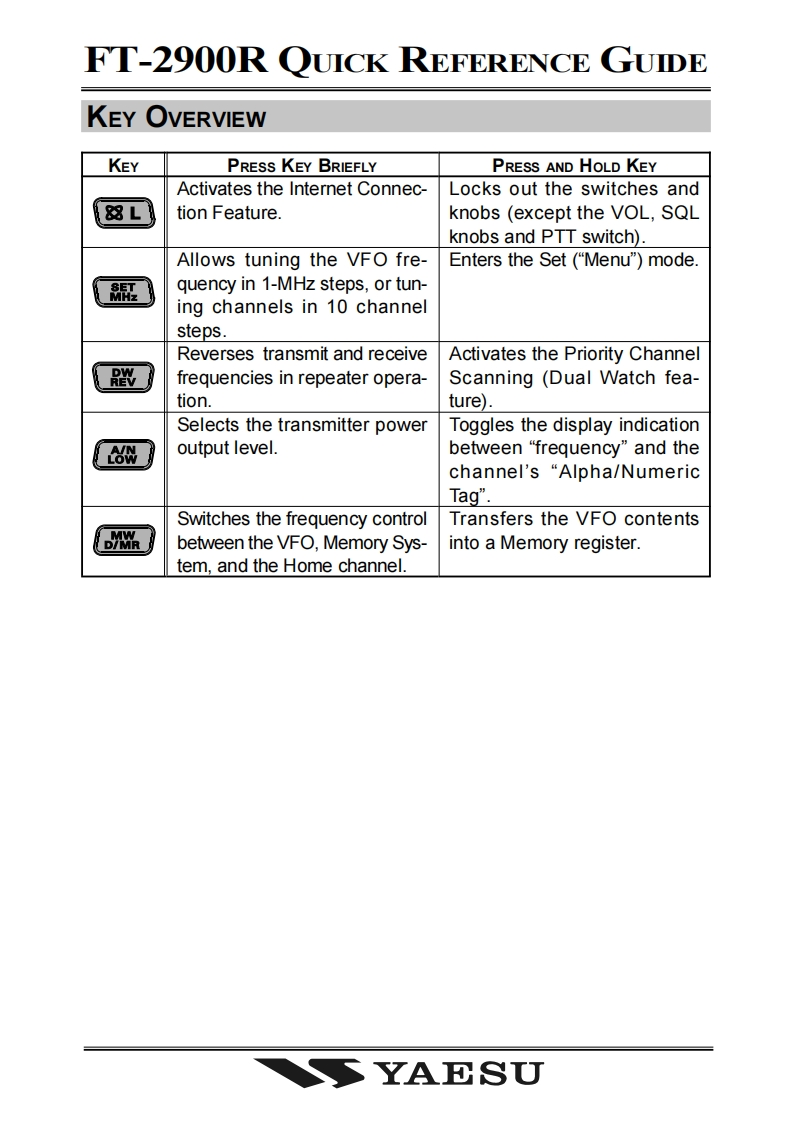 FT-2900R QUICK REFERENCE GUIDE

KEY OVERVIEW

| KEY | PRESS KEY BRIEFLY | PRESS AND HOLD KEY |
|---|---|---|
| L | Activates the Internet Connection Feature. | Locks out the switches and knobs (except the VOL, SQL knobs and PTT switch). |
| SET MHz | Allows tuning the VFO frequency in 1-MHz steps, or tuning channels in 10 channel steps. | Enters the Set ("Menu") mode. |
| DW REV | Reverses transmit and receive frequencies in repeater operation. | Activates the Priority Channel Scanning (Dual Watch feature). |
| A/N LOW | Selects the transmitter power output level. | Toggles the display indication between "frequency" and the channel's "Alpha/Numeric Tag". |
| MW D/MR | Switches the frequency control between the VFO, Memory System, and the Home channel. | Transfers the VFO contents into a Memory register. |

YAESU