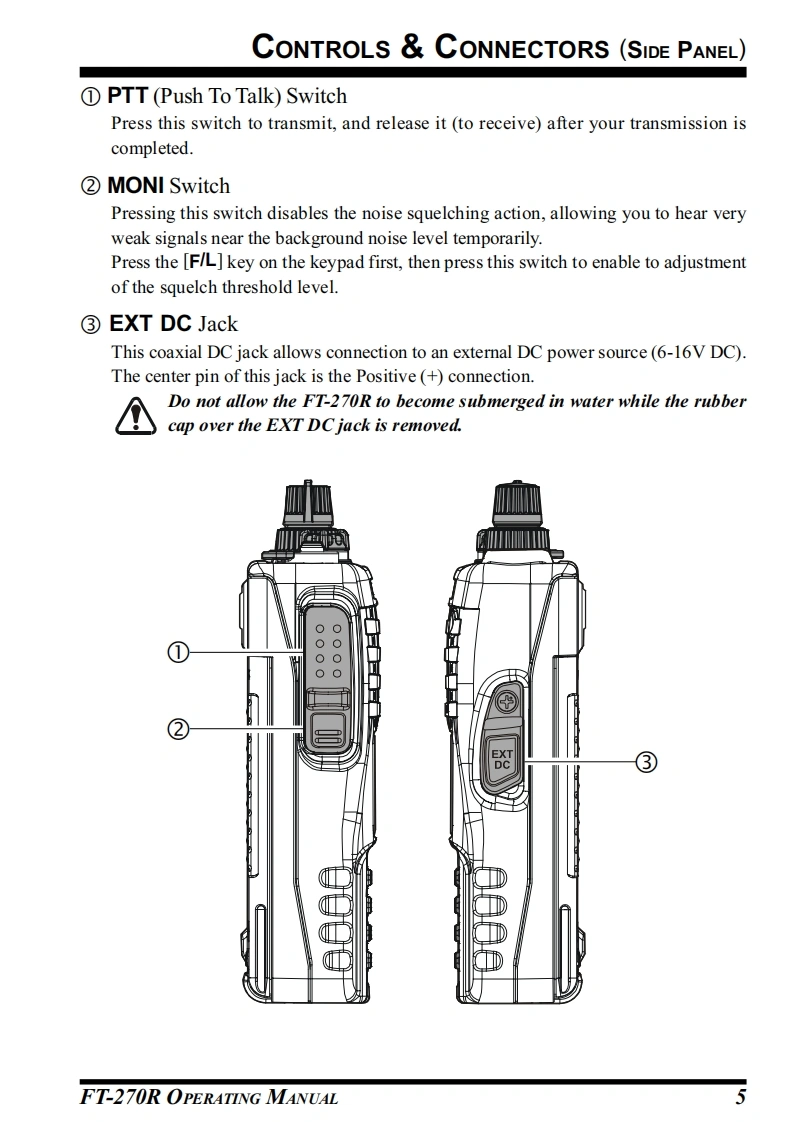 CONTROLS & CONNECTORS (SIDE PANEL)

① PTT (Push To Talk) Switch
Press this switch to transmit, and release it (to receive) after your transmission is completed.

② MONI Switch
Pressing this switch disables the noise squelching action, allowing you to hear very weak signals near the background noise level temporarily.
Press the [F/L] key on the keypad first, then press this switch to enable to adjustment of the squelch threshold level.

③ EXT DC Jack
This coaxial DC jack allows connection to an external DC power source (6-16V DC). The center pin of this jack is the Positive (+) connection.
Do not allow the FT-270R to become submerged in water while the rubber cap over the EXT DC jack is removed.

①
②
EXT DC
③

FT-270R OPERATING MANUAL 5