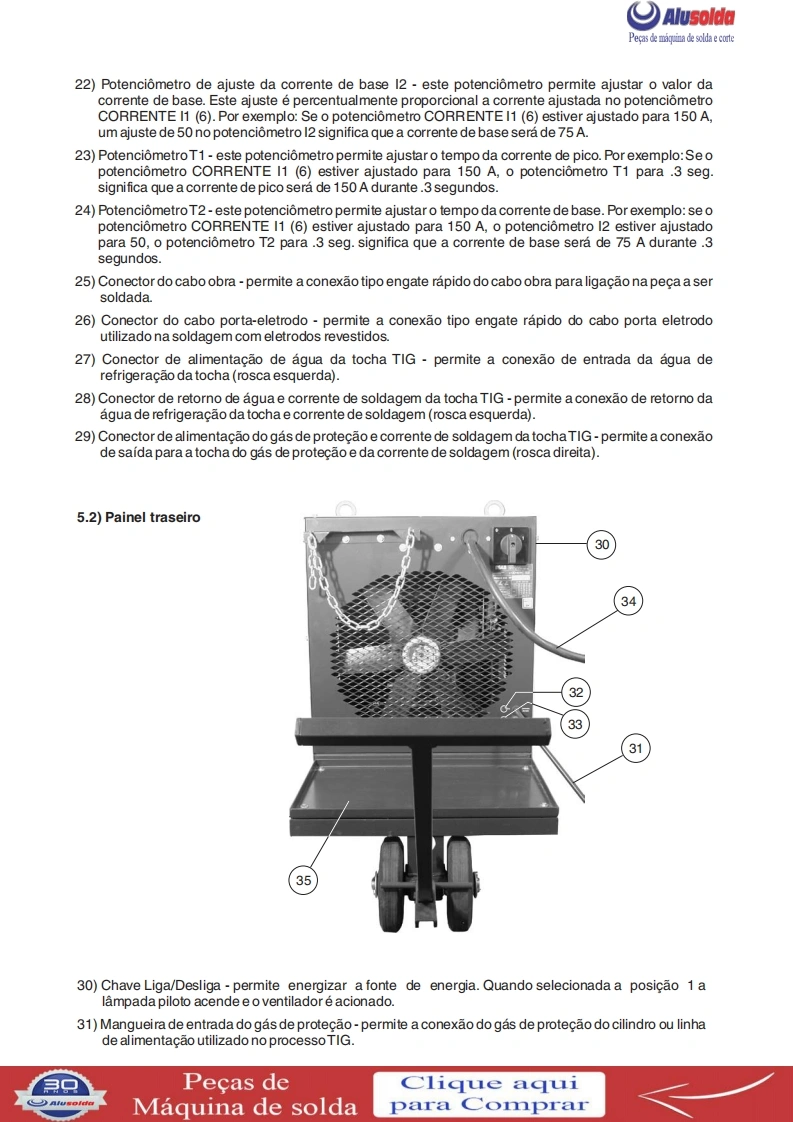 Alusolda
Peças de máquina de solda e corte

22) Potenciômetro de ajuste da corrente de base I2 - este potenciômetro permite ajustar o valor da corrente de base. Este ajuste é percentualmente proporcional a corrente ajustada no potenciômetro CORRENTE I1 (6). Por exemplo: Se o potenciômetro CORRENTE I1 (6) estiver ajustado para 150 A, um ajuste de 50 no potenciômetro I2 significa que a corrente de base será de 75 A.

23) Potenciômetro T1 - este potenciômetro permite ajustar o tempo da corrente de pico. Por exemplo: Se o potenciômetro CORRENTE I1 (6) estiver ajustado para 150 A, o potenciômetro T1 para .3 seg. significa que a corrente de pico será de 150 A durante .3 segundos.

24) Potenciômetro T2 - este potenciômetro permite ajustar o tempo da corrente de base. Por exemplo: se o potenciômetro CORRENTE I1 (6) estiver ajustado para 150 A, o potenciômetro I2 estiver ajustado para 50, o potenciômetro T2 para .3 seg. significa que a corrente de base será de 75 A durante .3 segundos.

25) Conector do cabo obra - permite a conexão tipo engate rápido do cabo obra para ligação na peça a ser soldada.

26) Conector do cabo porta-eletrodo - permite a conexão tipo engate rápido do cabo porta eletrodo utilizado na soldagem com eletrodos revestidos.

27) Conector de alimentação de água da tocha TIG - permite a conexão de entrada da água de refrigeração da tocha (rosca esquerda).

28) Conector de retorno de água e corrente de soldagem da tocha TIG - permite a conexão de retorno da água de refrigeração da tocha e corrente de soldagem (rosca esquerda).

29) Conector de alimentação do gás de proteção e corrente de soldagem da tocha TIG - permite a conexão de saída para a tocha do gás de proteção e da corrente de soldagem (rosca direita).

5.2) Painel traseiro

30
34
32
33
31
35

30) Chave Liga/Desliga - permite energizar a fonte de energia. Quando selecionada a posição 1 a lâmpada piloto acende e o ventilador é acionado.

31) Mangueira de entrada do gás de proteção - permite a conexão do gás de proteção do cilindro ou linha de alimentação utilizado no processo TIG.

30 ANOS Alusolda
Peças de Máquina de solda
Clique aqui para Comprar