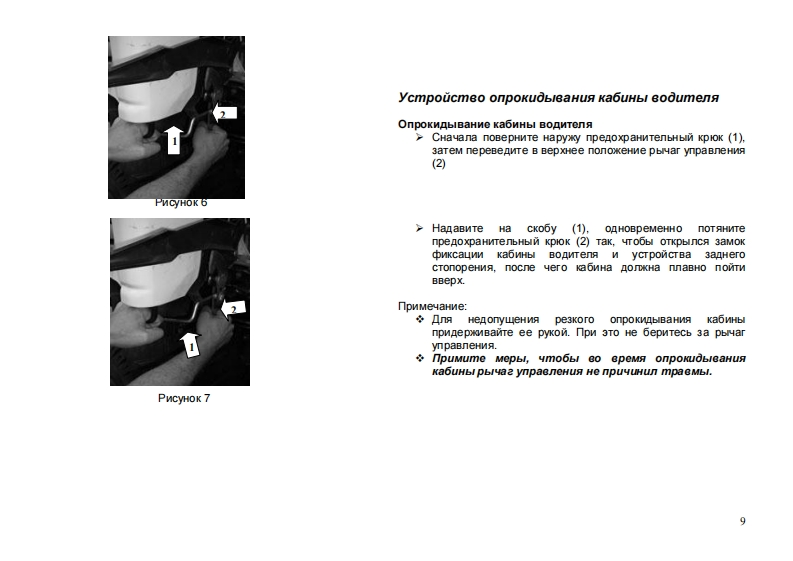 2

1

Рисунок 6

2

1

Рисунок 7

Устройство опрокидывания кабины водителя

Опрокидывание кабины водителя
➢ Сначала поверните наружу предохранительный крюк (1), затем переведите в верхнее положение рычаг управления (2)

➢ Надавите на скобу (1), одновременно потяните предохранительный крюк (2) так, чтобы открылся замок фиксации кабины водителя и устройства заднего стопорения, после чего кабина должна плавно пойти вверх.

Примечание:
❖ Для недопущения резкого опрокидывания кабины придерживайте ее рукой. При это не беритесь за рычаг управления.
❖ Примите меры, чтобы во время опрокидывания кабины рычаг управления не причинил травмы.

9