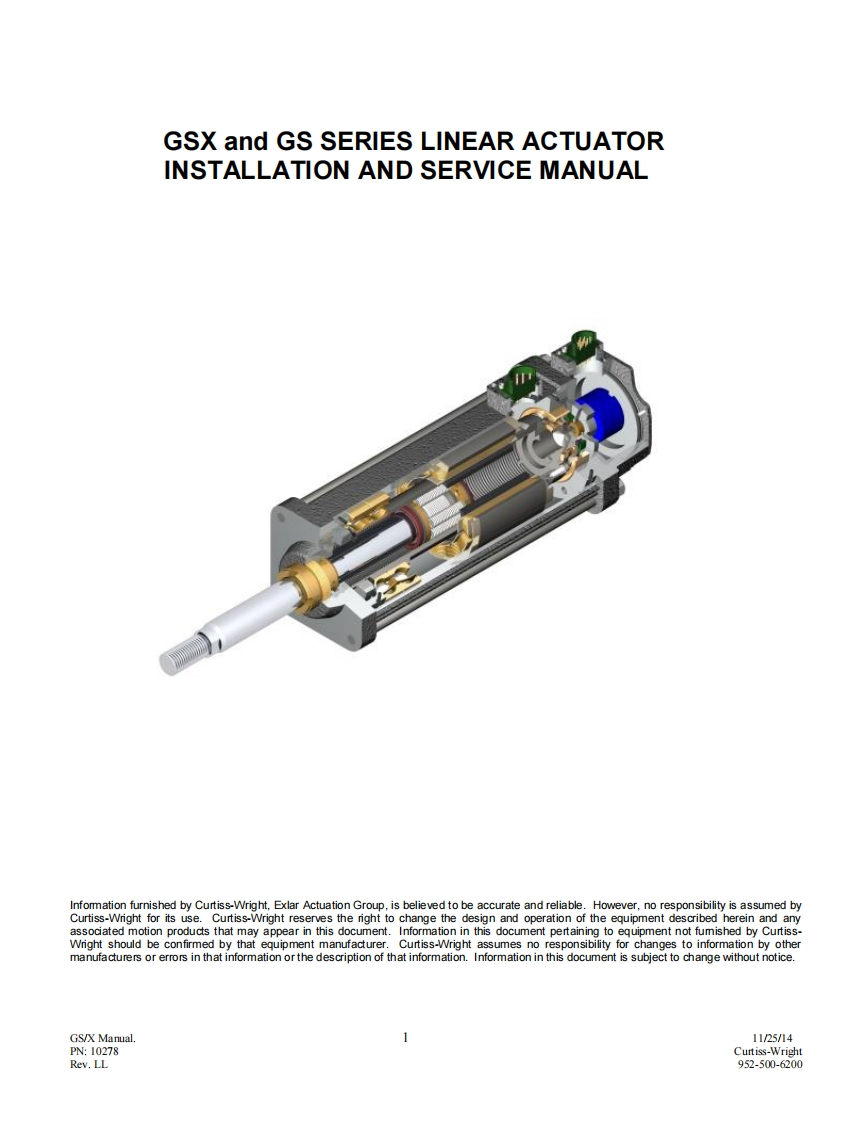 GSX and GS SERIES LINEAR ACTUATOR
INSTALLATION AND SERVICE MANUAL

Information furnished by Curtiss-Wright, Exlar Actuation Group, is believed to be accurate and reliable. However, no responsibility is assumed by Curtiss-Wright for its use. Curtiss-Wright reserves the right to change the design and operation of the equipment described herein and any associated motion products that may appear in this document. Information in this document pertaining to equipment not furnished by Curtiss-Wright should be confirmed by that equipment manufacturer. Curtiss-Wright assumes no responsibility for changes to information by other manufacturers or errors in that information or the description of that information. Information in this document is subject to change without notice.

GS/X Manual.
PN: 10278
Rev. LL

1

11/25/14
Curtiss-Wright
952-500-6200