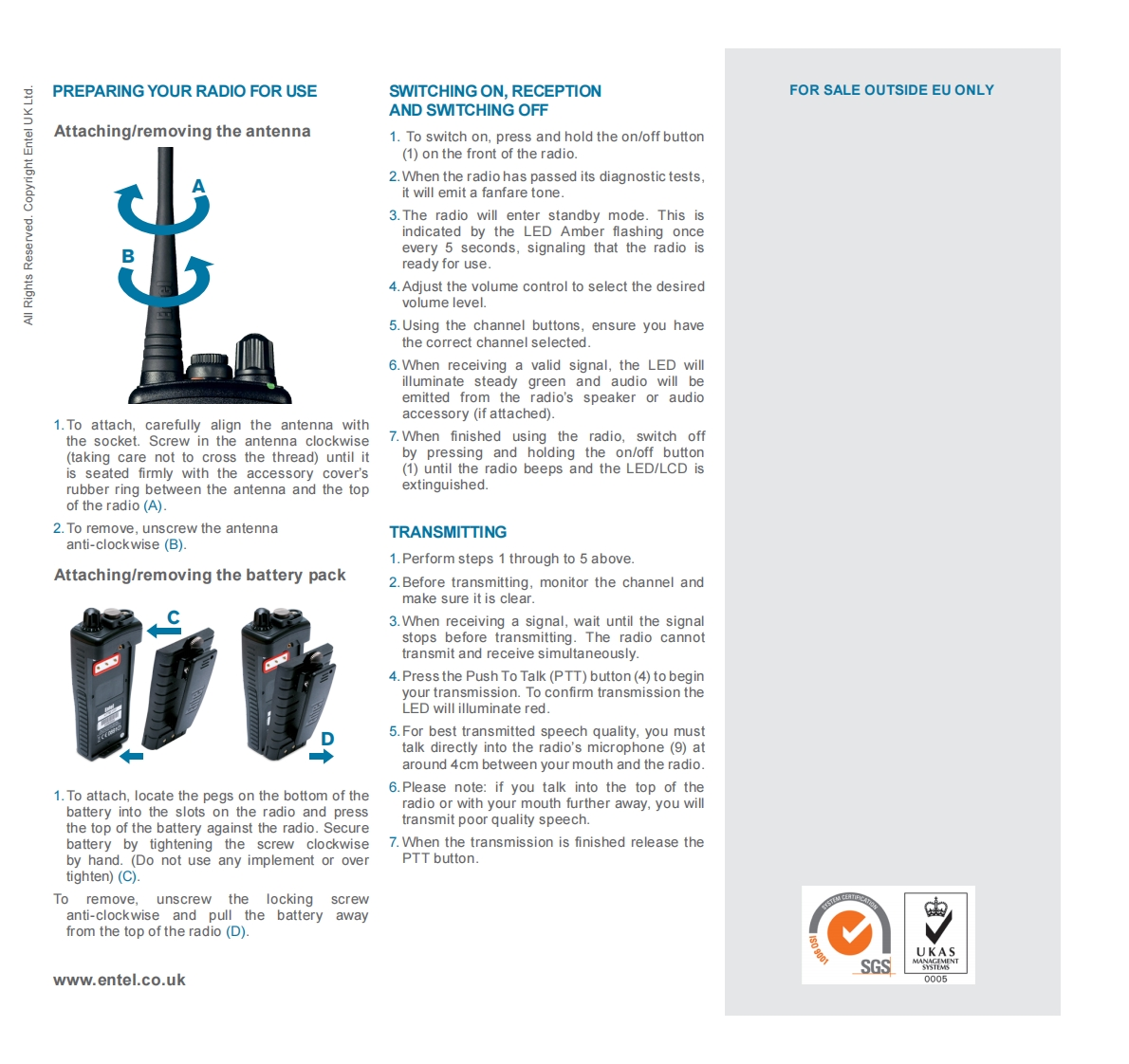 All Rights Reserved. Copyright Entel UK Ltd.

PREPARING YOUR RADIO FOR USE

Attaching/removing the antenna

A

B

1. To attach, carefully align the antenna with the socket. Screw in the antenna clockwise (taking care not to cross the thread) until it is seated firmly with the accessory cover's rubber ring between the antenna and the top of the radio (A).

2. To remove, unscrew the antenna anti-clockwise (B).

Attaching/removing the battery pack

C

D

1. To attach, locate the pegs on the bottom of the battery into the slots on the radio and press the top of the battery against the radio. Secure battery by tightening the screw clockwise by hand. (Do not use any implement or over tighten) (C).

To remove, unscrew the locking screw anti-clockwise and pull the battery away from the top of the radio (D).

www.entel.co.uk

SWITCHING ON, RECEPTION AND SWITCHING OFF

1. To switch on, press and hold the on/off button (1) on the front of the radio.

2. When the radio has passed its diagnostic tests, it will emit a fanfare tone.

3. The radio will enter standby mode. This is indicated by the LED Amber flashing once every 5 seconds, signaling that the radio is ready for use.

4. Adjust the volume control to select the desired volume level.

5. Using the channel buttons, ensure you have the correct channel selected.

6. When receiving a valid signal, the LED will illuminate steady green and audio will be emitted from the radio's speaker or audio accessory (if attached).

7. When finished using the radio, switch off by pressing and holding the on/off button (1) until the radio beeps and the LED/LCD is extinguished.

TRANSMITTING

1. Perform steps 1 through to 5 above.

2. Before transmitting, monitor the channel and make sure it is clear.

3. When receiving a signal, wait until the signal stops before transmitting. The radio cannot transmit and receive simultaneously.

4. Press the Push To Talk (PTT) button (4) to begin your transmission. To confirm transmission the LED will illuminate red.

5. For best transmitted speech quality, you must talk directly into the radio's microphone (9) at around 4cm between your mouth and the radio.

6. Please note: if you talk into the top of the radio or with your mouth further away, you will transmit poor quality speech.

7. When the transmission is finished release the PTT button.

FOR SALE OUTSIDE EU ONLY

SYSTEM CERTIFICATION
ISO 9001
SGS

UKAS
MANAGEMENT SYSTEMS
0005