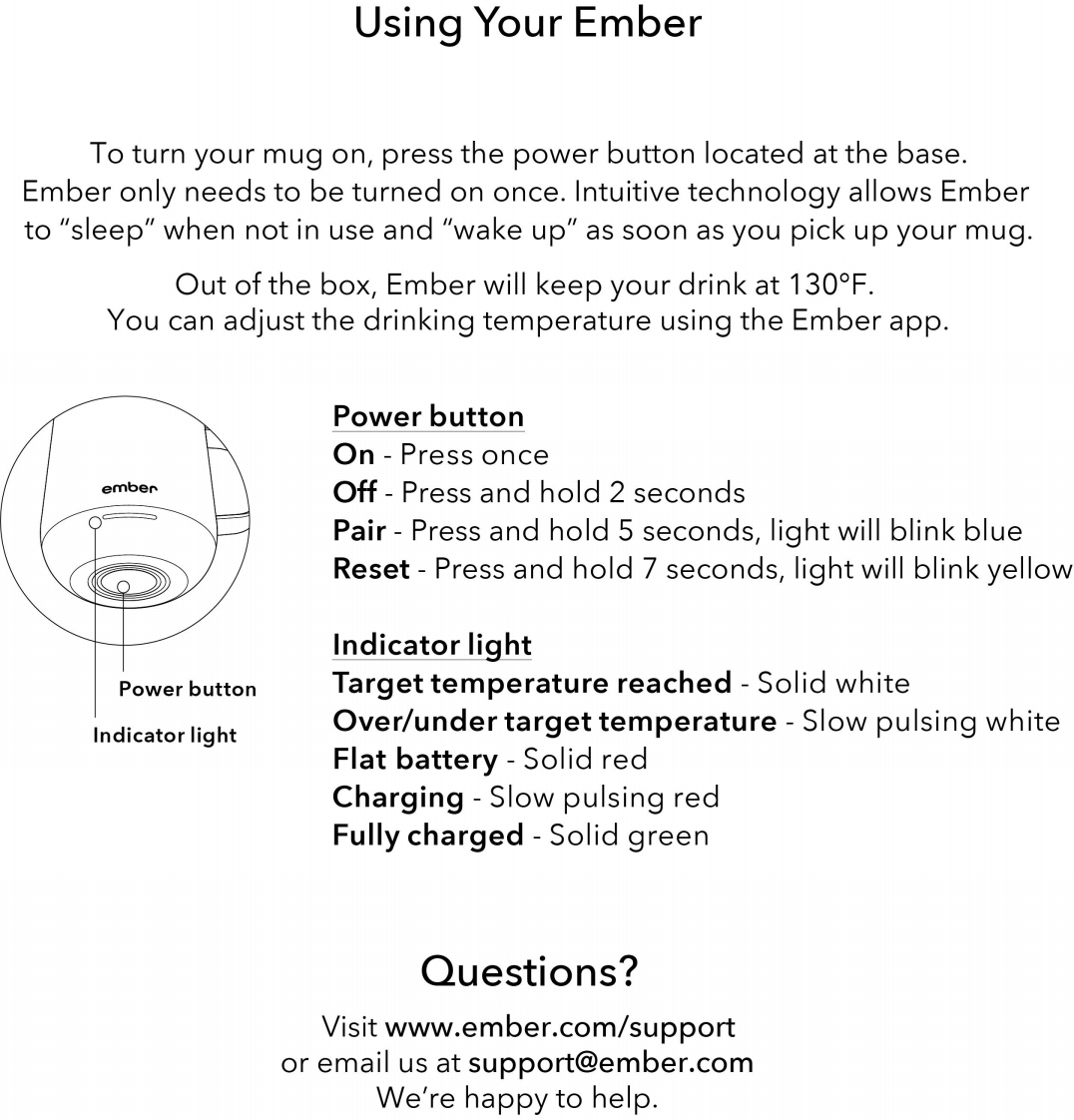 Using Your Ember

To turn your mug on, press the power button located at the base. Ember only needs to be turned on once. Intuitive technology allows Ember to “sleep” when not in use and “wake up” as soon as you pick up your mug.

Out of the box, Ember will keep your drink at 130°F. You can adjust the drinking temperature using the Ember app.

ember

Power button

Indicator light

Power button
On - Press once
Off - Press and hold 2 seconds
Pair - Press and hold 5 seconds, light will blink blue
Reset - Press and hold 7 seconds, light will blink yellow

Indicator light
Target temperature reached - Solid white
Over/under target temperature - Slow pulsing white
Flat battery - Solid red
Charging - Slow pulsing red
Fully charged - Solid green

Questions?

Visit www.ember.com/support
or email us at support@ember.com
We’re happy to help.