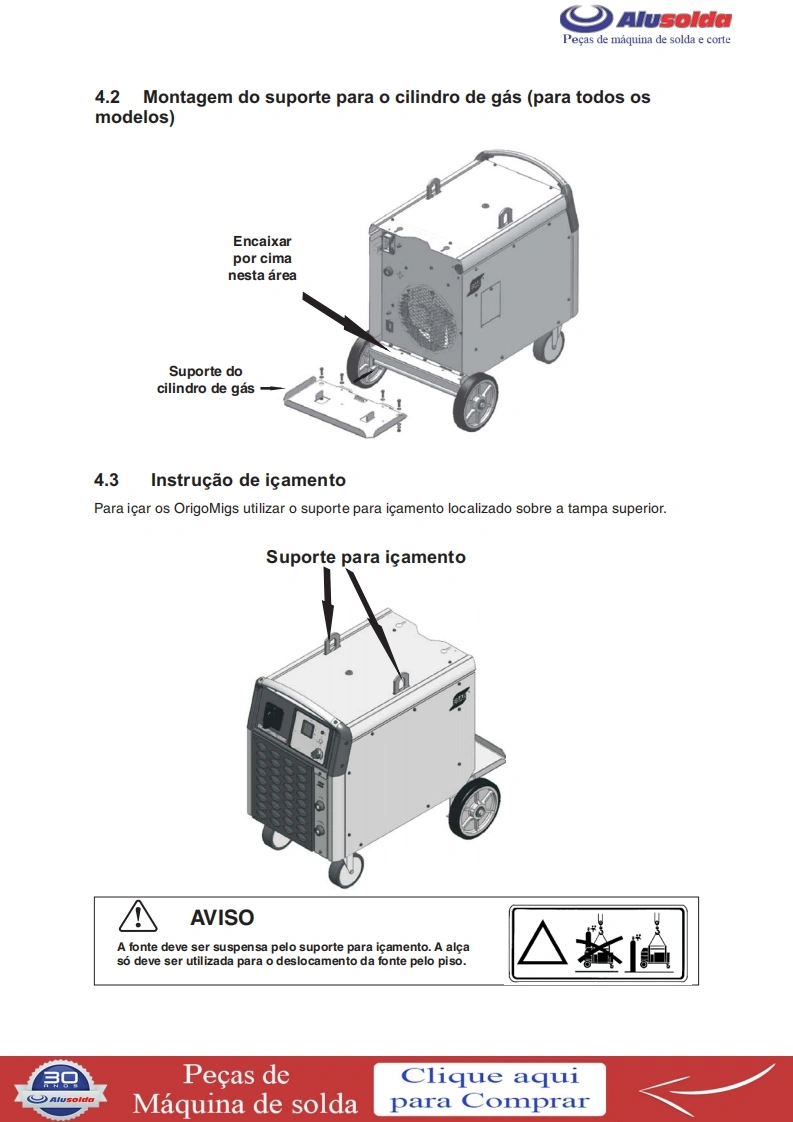 Alusolda
Peças de máquina de solda e corte

4.2 Montagem do suporte para o cilindro de gás (para todos os modelos)

Encaixar por cima nesta área

Suporte do cilindro de gás

4.3 Instrução de içamento

Para içar os OrigoMigs utilizar o suporte para içamento localizado sobre a tampa superior.

Suporte para içamento

AVISO

A fonte deve ser suspensa pelo suporte para içamento. A alça só deve ser utilizada para o deslocamento da fonte pelo piso.

30 ANOS Alusolda

Peças de Máquina de solda

Clique aqui para Comprar