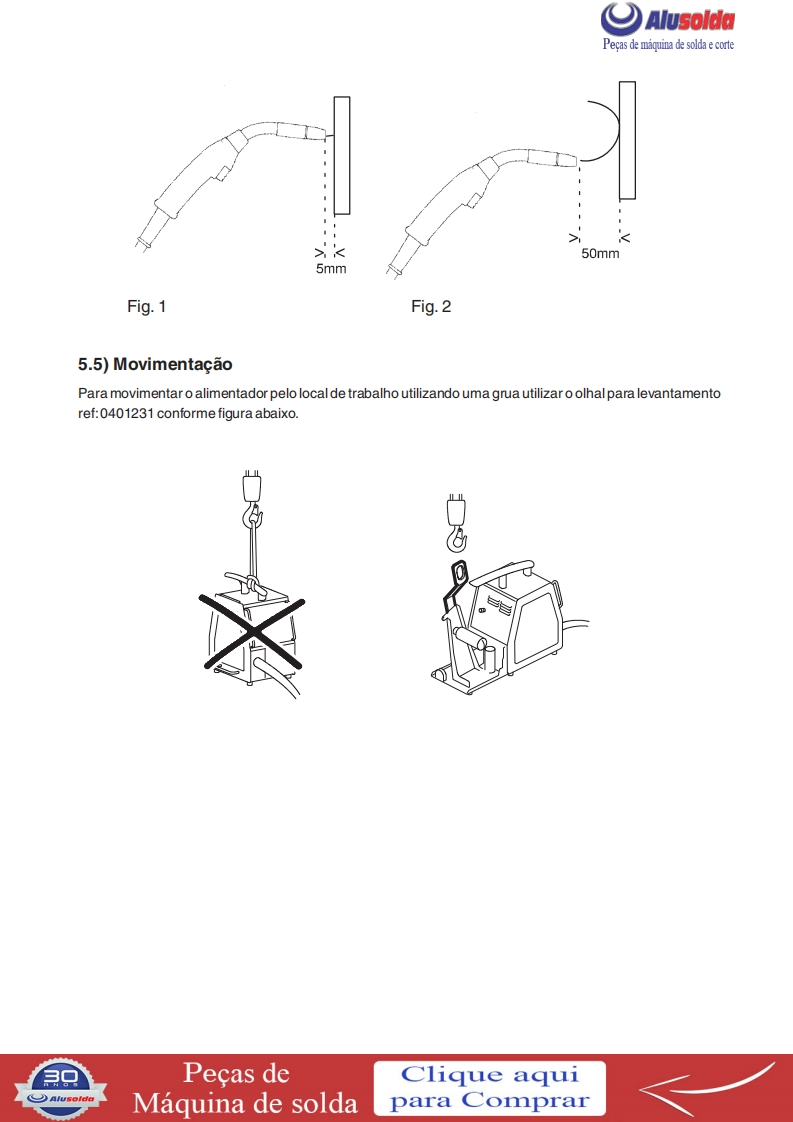 Alusolda
Peças de máquina de solda e corte

5mm

50mm

Fig. 1

Fig. 2

5.5) Movimentação

Para movimentar o alimentador pelo local de trabalho utilizando uma grua utilizar o olhal para levantamento ref: 0401231 conforme figura abaixo.

30 ANOS Alusolda

Peças de Máquina de solda

Clique aqui para Comprar