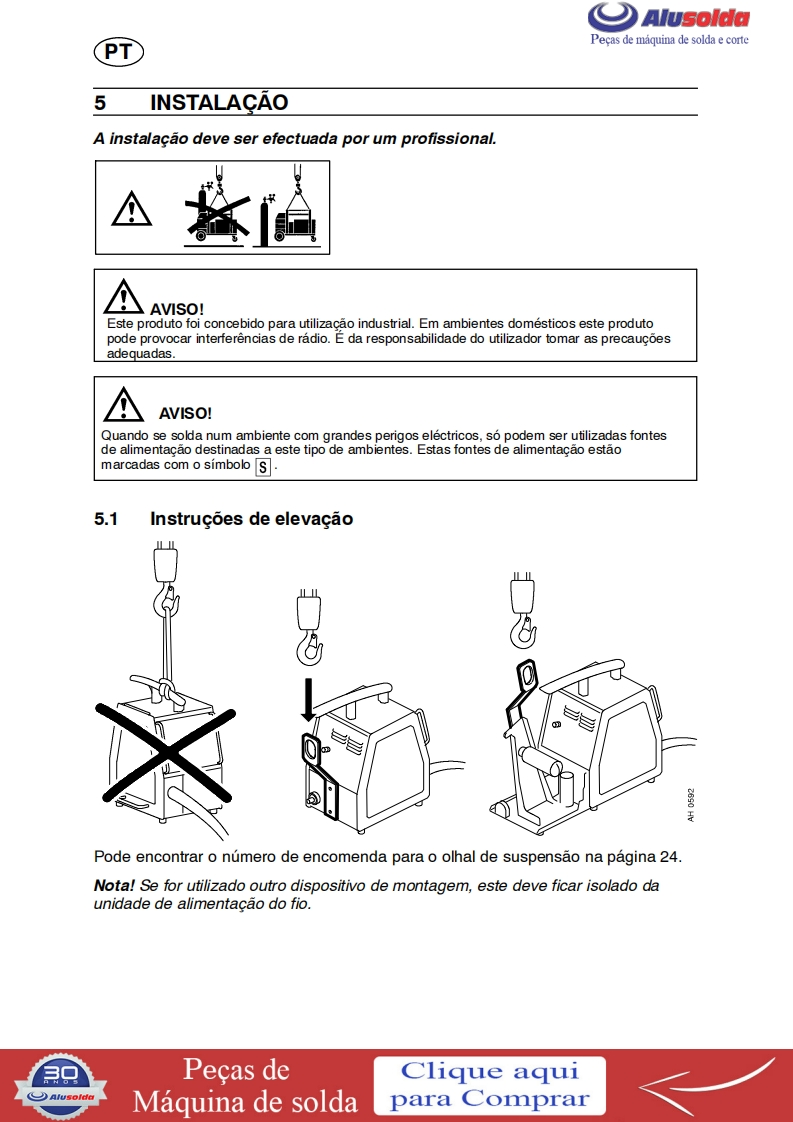 Alusolda
Peças de máquina de solda e corte

PT

5 INSTALAÇÃO

A instalação deve ser efectuada por um profissional.

AVISO!
Este produto foi concebido para utilização industrial. Em ambientes domésticos este produto pode provocar interferências de rádio. É da responsabilidade do utilizador tomar as precauções adequadas.

AVISO!
Quando se solda num ambiente com grandes perigos eléctricos, só podem ser utilizadas fontes de alimentação destinadas a este tipo de ambientes. Estas fontes de alimentação estão marcadas com o símbolo S .

5.1 Instruções de elevação

AH 0592

Pode encontrar o número de encomenda para o olhal de suspensão na página 24.

Nota! Se for utilizado outro dispositivo de montagem, este deve ficar isolado da unidade de alimentação do fio.

30 ANOS Alusolda
Peças de Máquina de solda
Clique aqui para Comprar