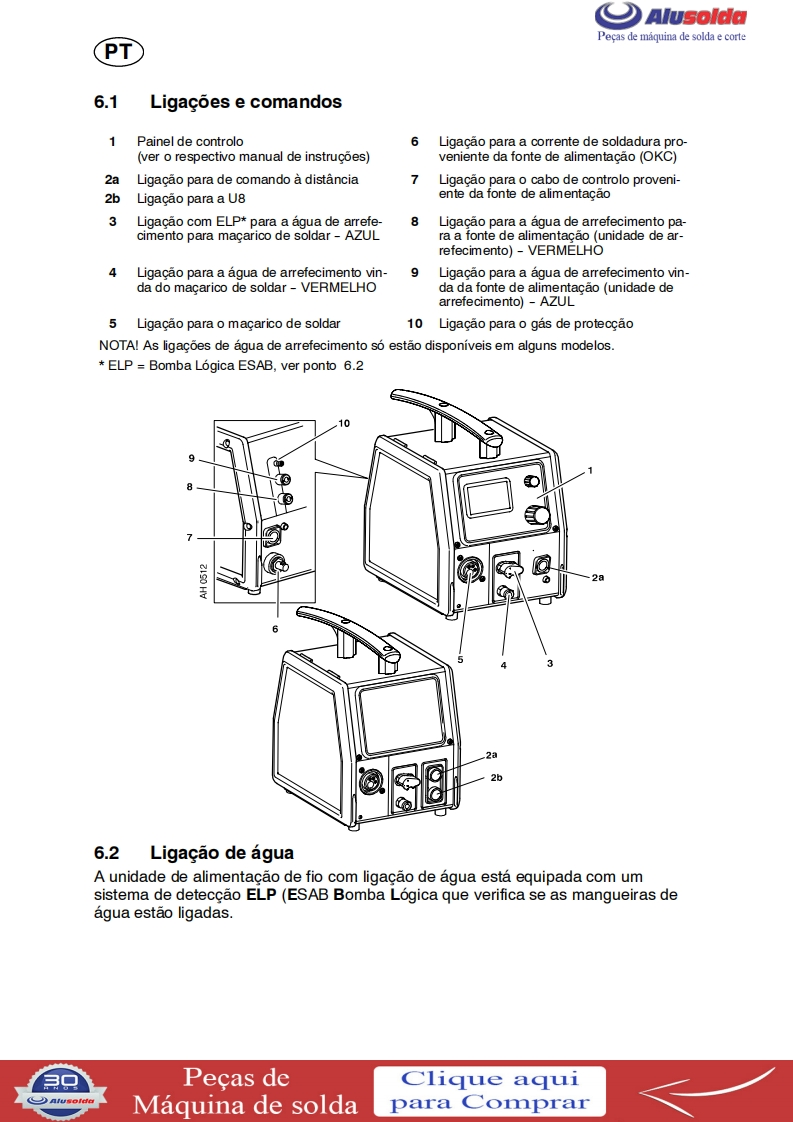 Alusolda
Peças de máquina de solda e corte

PT

6.1 Ligações e comandos

1 Painel de controlo (ver o respectivo manual de instruções)

2a Ligação para de comando à distância

2b Ligação para a U8

3 Ligação com ELP* para a água de arrefecimento para maçarico de soldar - AZUL

4 Ligação para a água de arrefecimento vinda do maçarico de soldar - VERMELHO

5 Ligação para o maçarico de soldar

6 Ligação para a corrente de soldadura proveniente da fonte de alimentação (OKC)

7 Ligação para o cabo de controlo proveniente da fonte de alimentação

8 Ligação para a água de arrefecimento para a fonte de alimentação (unidade de arrefecimento) - VERMELHO

9 Ligação para a água de arrefecimento vinda da fonte de alimentação (unidade de arrefecimento) - AZUL

10 Ligação para o gás de protecção

NOTA! As ligações de água de arrefecimento só estão disponíveis em alguns modelos.
* ELP = Bomba Lógica ESAB, ver ponto 6.2

10
9
8
7
AH 0512
6
1
2a
5
4
3
2a
2b

6.2 Ligação de água
A unidade de alimentação de fio com ligação de água está equipada com um sistema de detecção ELP (ESAB Bomba Lógica que verifica se as mangueiras de água estão ligadas.

30 ANOS Alusolda
Peças de Máquina de solda
Clique aqui para Comprar